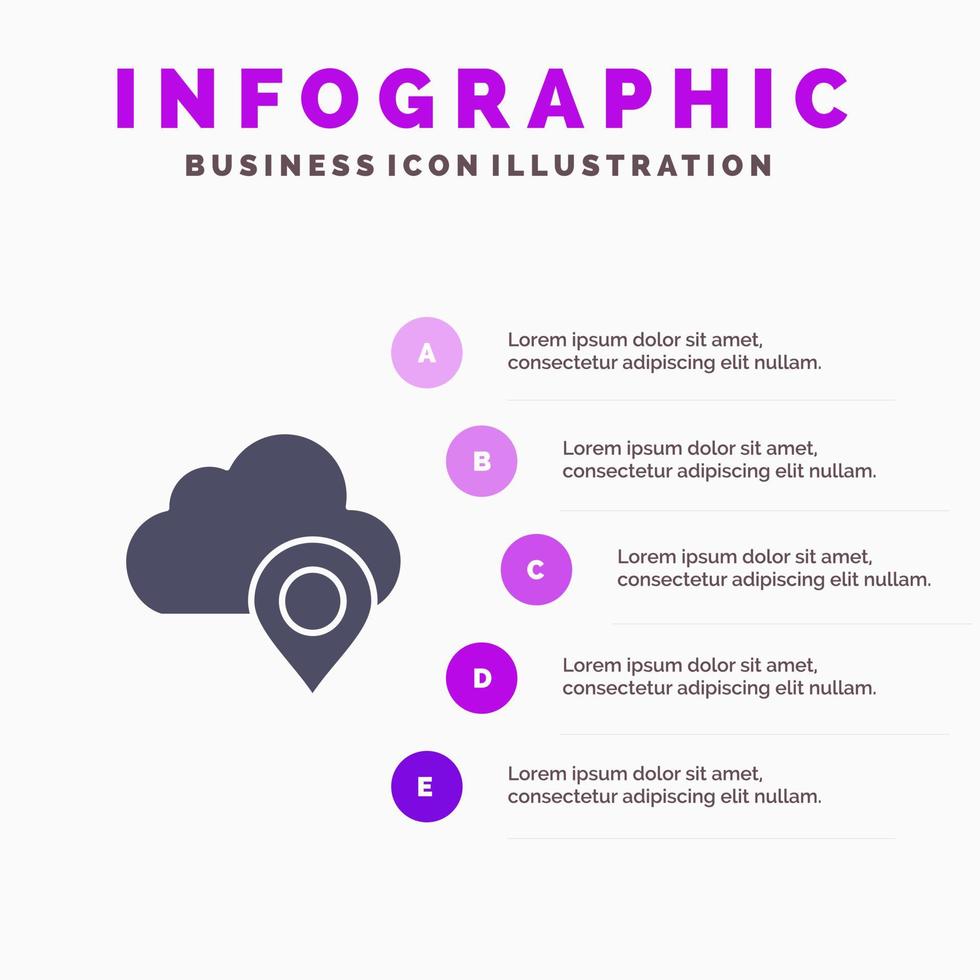 INFOGRAPHIC
BUSINESS ICON ILLUSTRATION

A
Lorem ipsum dolor sit amet, consectetur adipiscing elit nullam.

B
Lorem ipsum dolor sit amet, consectetur adipiscing elit nullam.

C
Lorem ipsum dolor sit amet, consectetur adipiscing elit nullam.

D
Lorem ipsum dolor sit amet, consectetur adipiscing elit nullam.

E
Lorem ipsum dolor sit amet, consectetur adipiscing elit nullam.