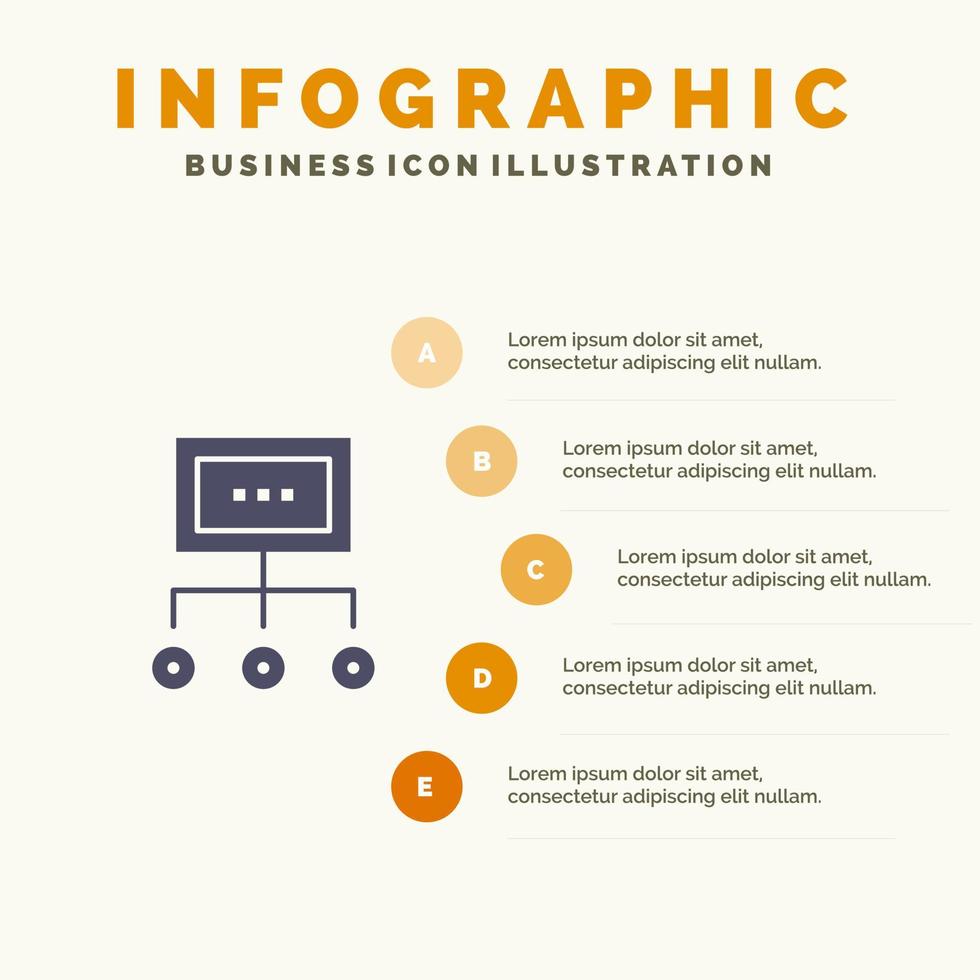 INFOGRAPHIC
BUSINESS ICON ILLUSTRATION

A
Lorem ipsum dolor sit amet, consectetur adipiscing elit nullam.

B
Lorem ipsum dolor sit amet, consectetur adipiscing elit nullam.

C
Lorem ipsum dolor sit amet, consectetur adipiscing elit nullam.

D
Lorem ipsum dolor sit amet, consectetur adipiscing elit nullam.

E
Lorem ipsum dolor sit amet, consectetur adipiscing elit nullam.