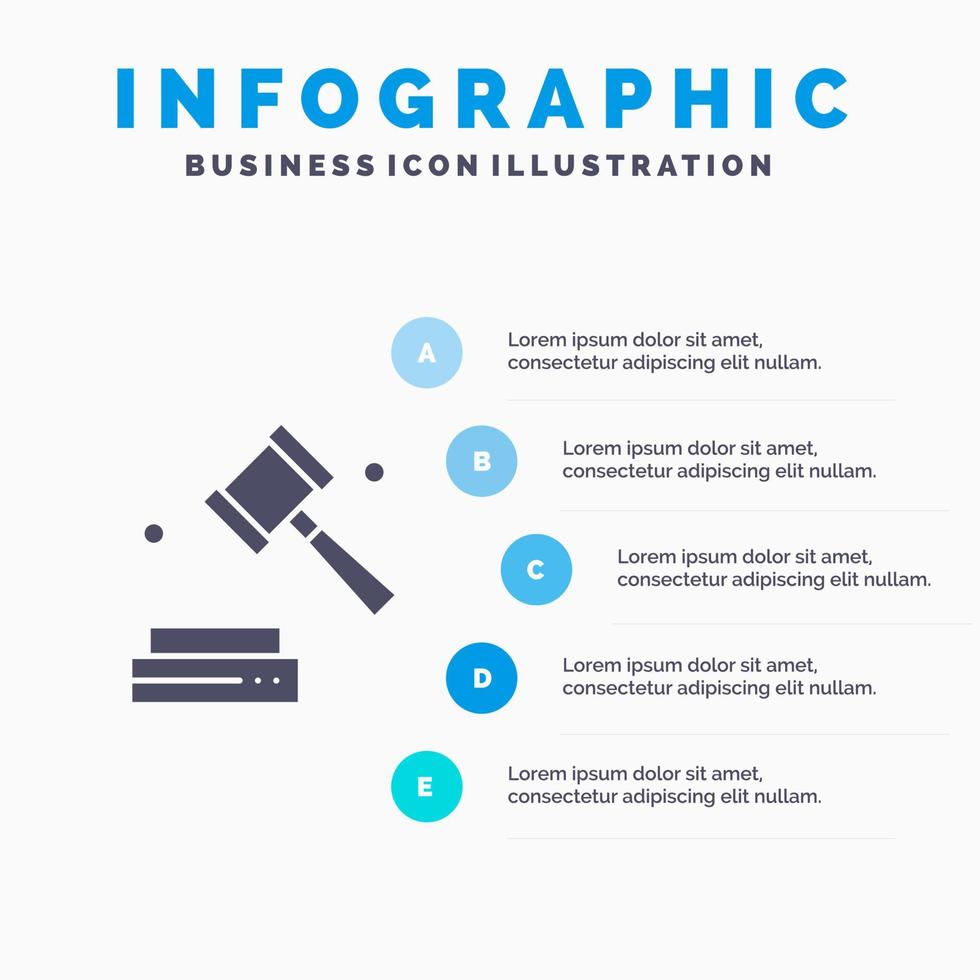 INFOGRAPHIC
BUSINESS ICON ILLUSTRATION

A
Lorem ipsum dolor sit amet, consectetur adipiscing elit nullam.

B
Lorem ipsum dolor sit amet, consectetur adipiscing elit nullam.

C
Lorem ipsum dolor sit amet, consectetur adipiscing elit nullam.

D
Lorem ipsum dolor sit amet, consectetur adipiscing elit nullam.

E
Lorem ipsum dolor sit amet, consectetur adipiscing elit nullam.