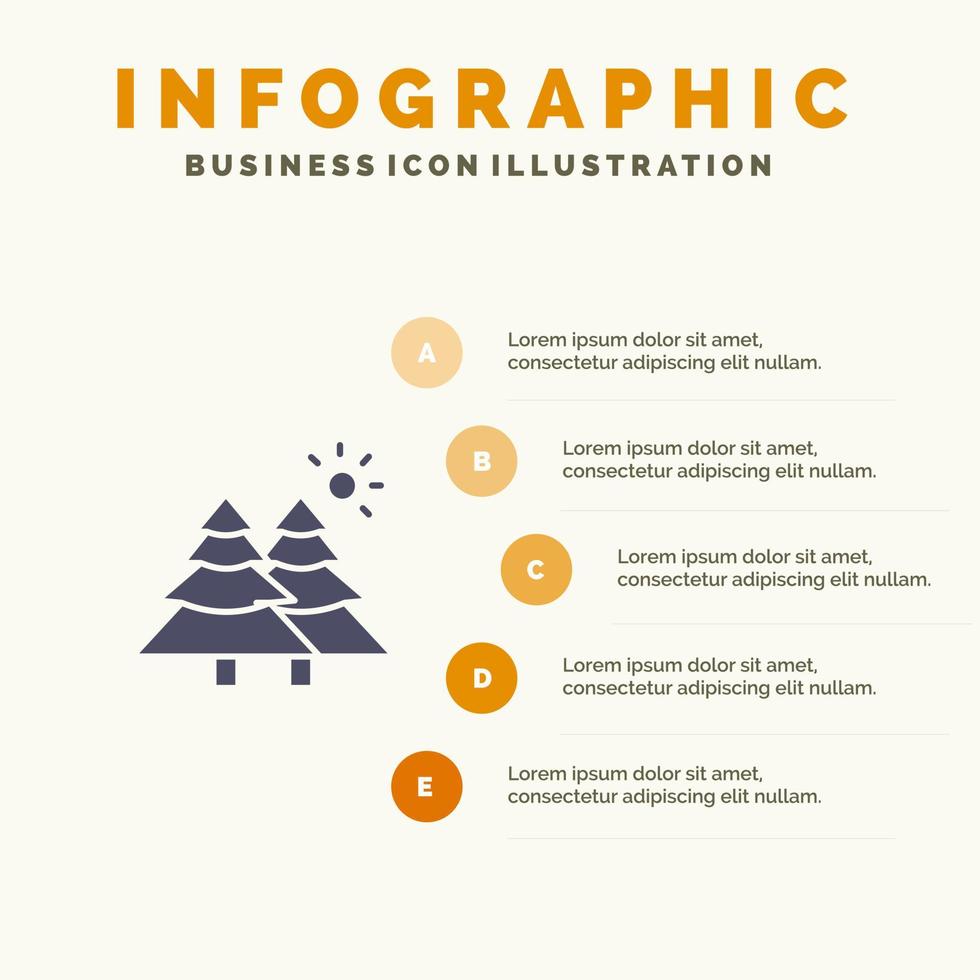 INFOGRAPHIC

BUSINESS ICON ILLUSTRATION

A

Lorem ipsum dolor sit amet, consectetur adipiscing elit nullam.

B

Lorem ipsum dolor sit amet, consectetur adipiscing elit nullam.

C

Lorem ipsum dolor sit amet, consectetur adipiscing elit nullam.

D

Lorem ipsum dolor sit amet, consectetur adipiscing elit nullam.

E

Lorem ipsum dolor sit amet, consectetur adipiscing elit nullam.