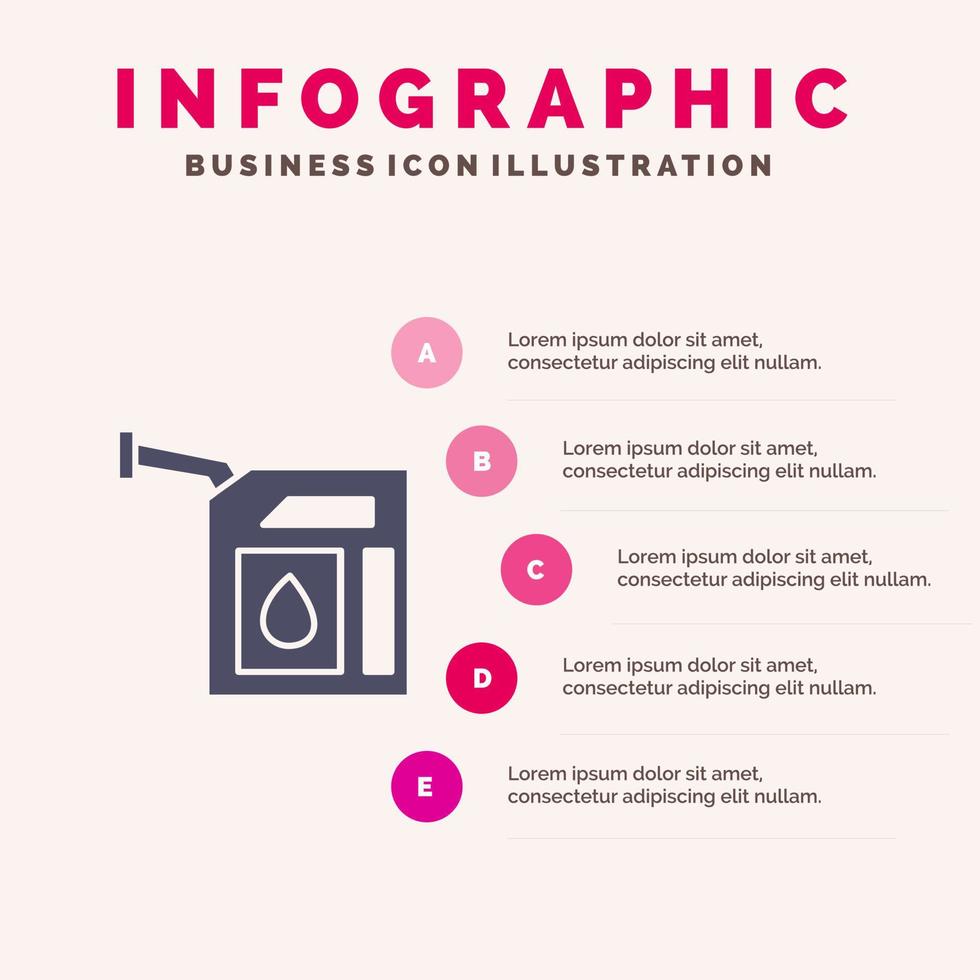 INFOGRAPHIC
BUSINESS ICON ILLUSTRATION

A
Lorem ipsum dolor sit amet, consectetur adipiscing elit nullam.

B
Lorem ipsum dolor sit amet, consectetur adipiscing elit nullam.

C
Lorem ipsum dolor sit amet, consectetur adipiscing elit nullam.

D
Lorem ipsum dolor sit amet, consectetur adipiscing elit nullam.

E
Lorem ipsum dolor sit amet, consectetur adipiscing elit nullam.