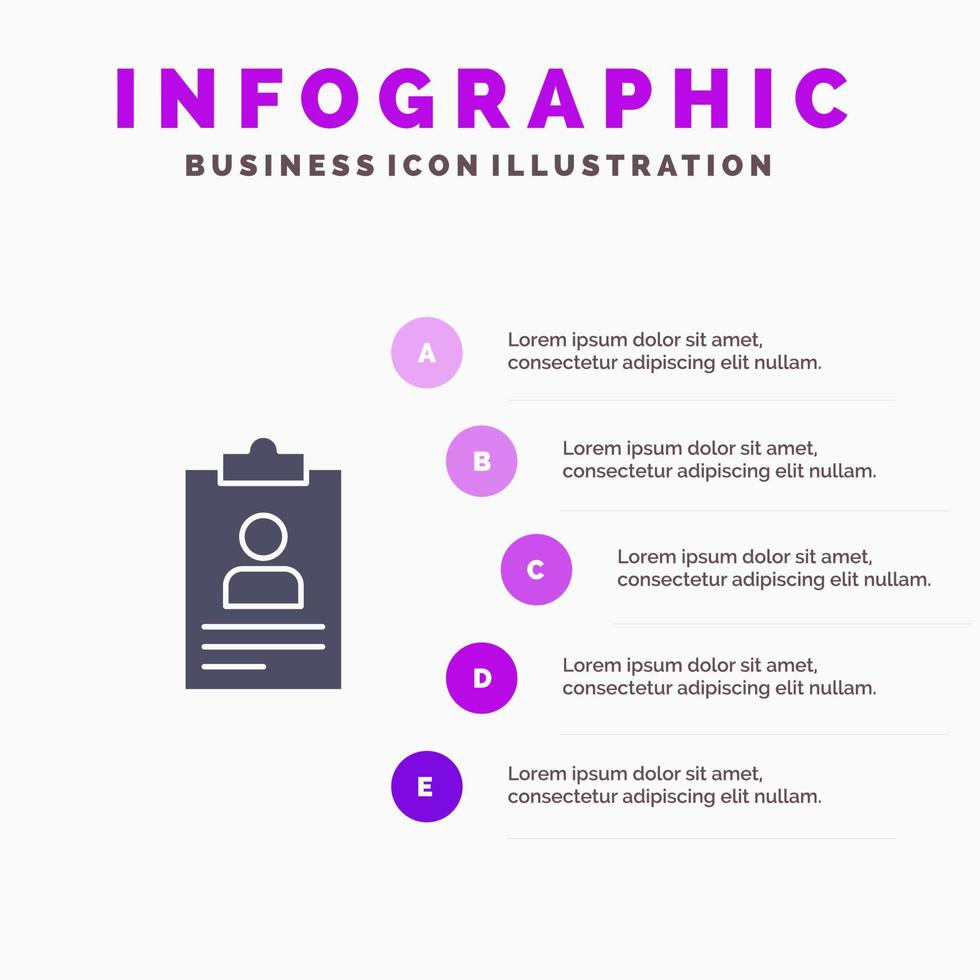 INFOGRAPHIC
BUSINESS ICON ILLUSTRATION

A
Lorem ipsum dolor sit amet, consectetur adipiscing elit nullam.

B
Lorem ipsum dolor sit amet, consectetur adipiscing elit nullam.

C
Lorem ipsum dolor sit amet, consectetur adipiscing elit nullam.

D
Lorem ipsum dolor sit amet, consectetur adipiscing elit nullam.

E
Lorem ipsum dolor sit amet, consectetur adipiscing elit nullam.