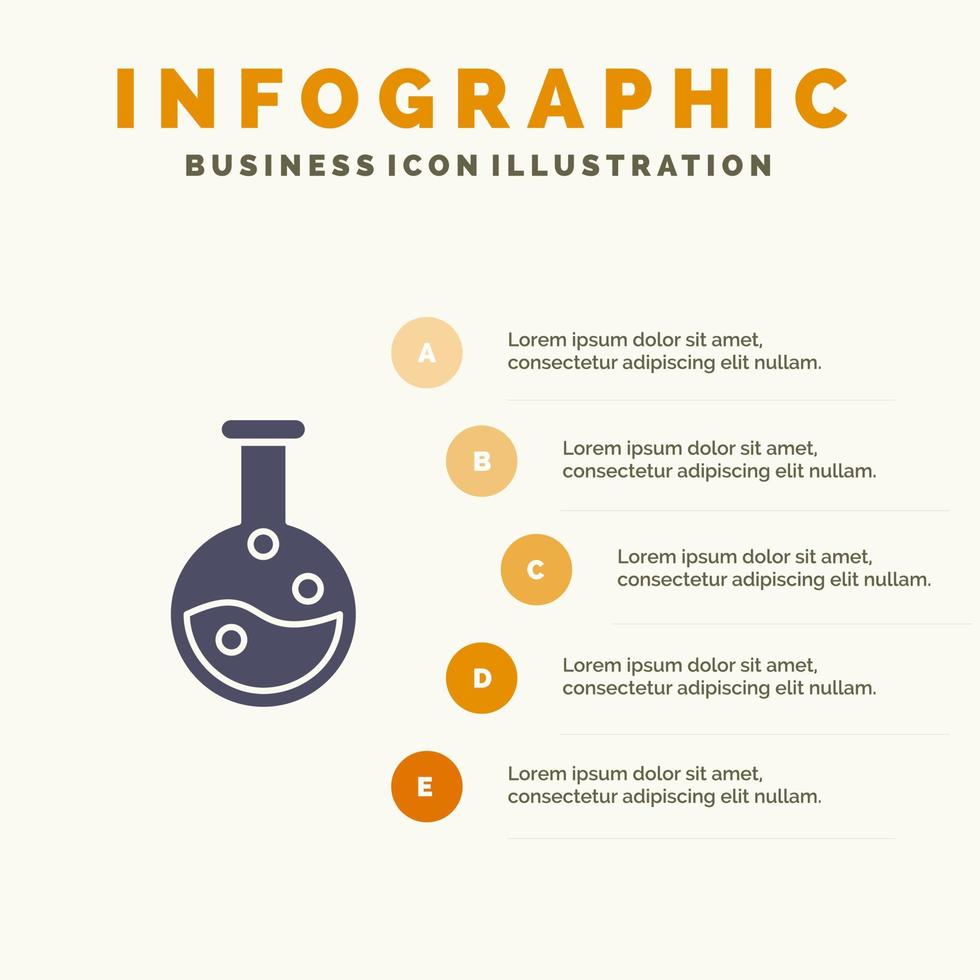 INFOGRAPHIC
BUSINESS ICON ILLUSTRATION

A
Lorem ipsum dolor sit amet, consectetur adipiscing elit nullam.

B
Lorem ipsum dolor sit amet, consectetur adipiscing elit nullam.

C
Lorem ipsum dolor sit amet, consectetur adipiscing elit nullam.

D
Lorem ipsum dolor sit amet, consectetur adipiscing elit nullam.

E
Lorem ipsum dolor sit amet, consectetur adipiscing elit nullam.