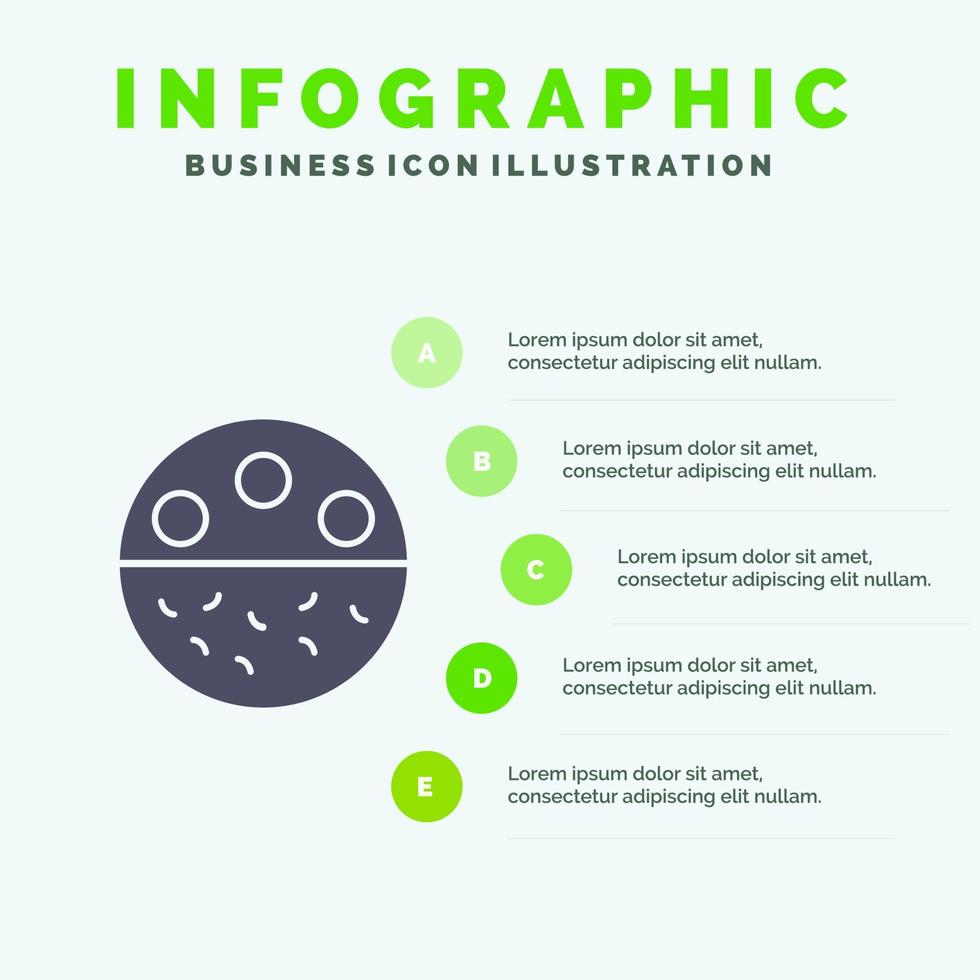 INFOGRAPHIC
BUSINESS ICON ILLUSTRATION

A
Lorem ipsum dolor sit amet, consectetur adipiscing elit nullam.

B
Lorem ipsum dolor sit amet, consectetur adipiscing elit nullam.

C
Lorem ipsum dolor sit amet, consectetur adipiscing elit nullam.

D
Lorem ipsum dolor sit amet, consectetur adipiscing elit nullam.

E
Lorem ipsum dolor sit amet, consectetur adipiscing elit nullam.