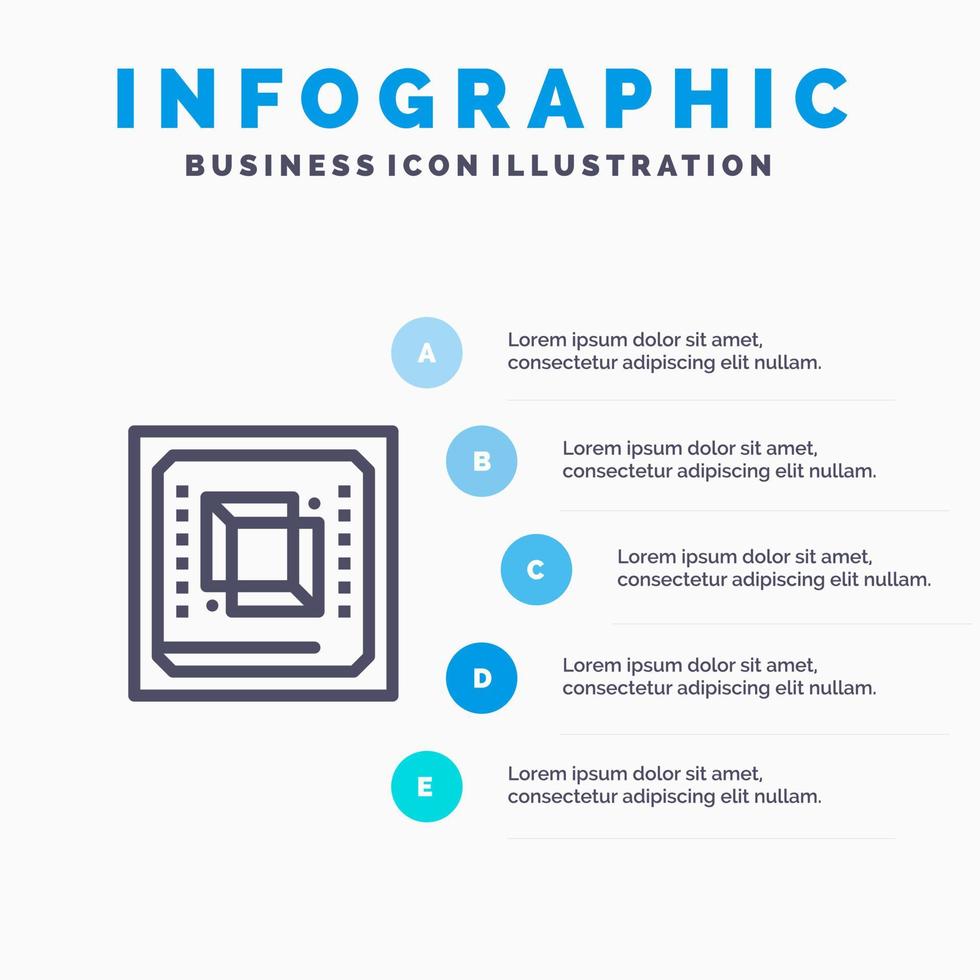 INFOGRAPHIC

BUSINESS ICON ILLUSTRATION

A

Lorem ipsum dolor sit amet, consectetur adipiscing elit nullam.

B

Lorem ipsum dolor sit amet, consectetur adipiscing elit nullam.

C

Lorem ipsum dolor sit amet, consectetur adipiscing elit nullam.

D

Lorem ipsum dolor sit amet, consectetur adipiscing elit nullam.

E

Lorem ipsum dolor sit amet, consectetur adipiscing elit nullam.