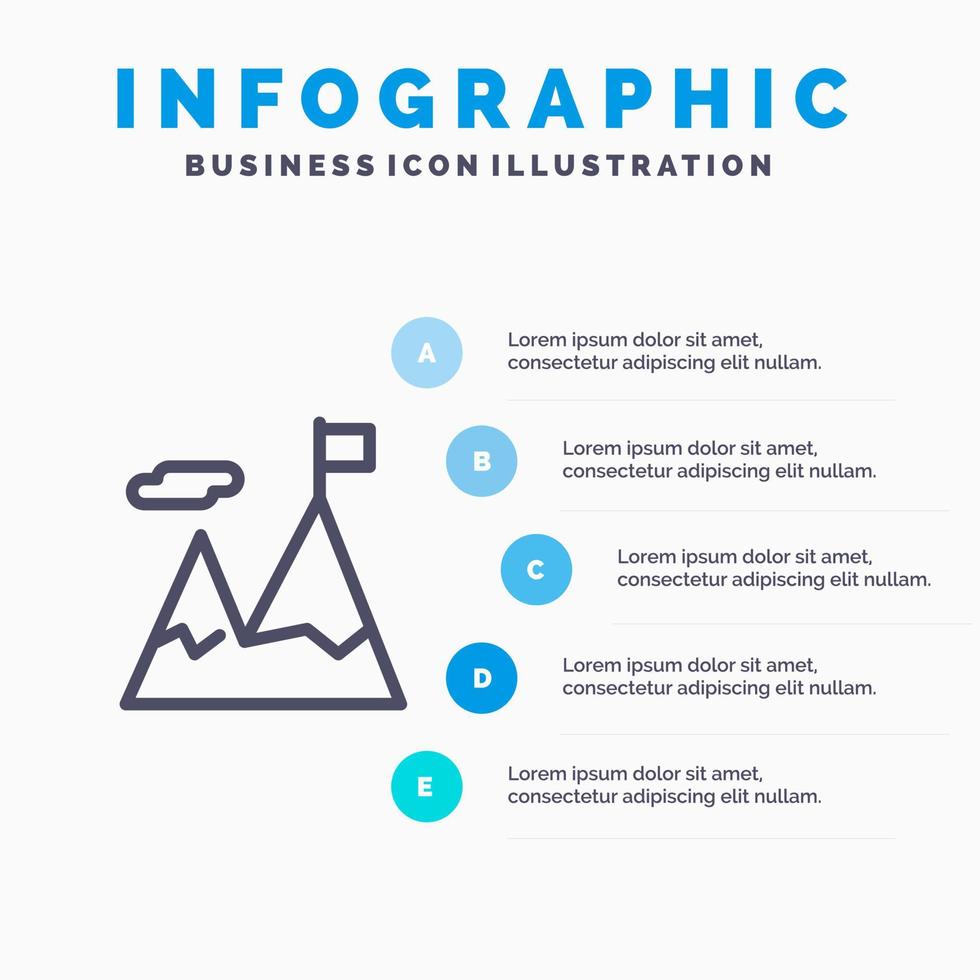 INFOGRAPHIC
BUSINESS ICON ILLUSTRATION

A
Lorem ipsum dolor sit amet, consectetur adipiscing elit nullam.

B
Lorem ipsum dolor sit amet, consectetur adipiscing elit nullam.

C
Lorem ipsum dolor sit amet, consectetur adipiscing elit nullam.

D
Lorem ipsum dolor sit amet, consectetur adipiscing elit nullam.

E
Lorem ipsum dolor sit amet, consectetur adipiscing elit nullam.