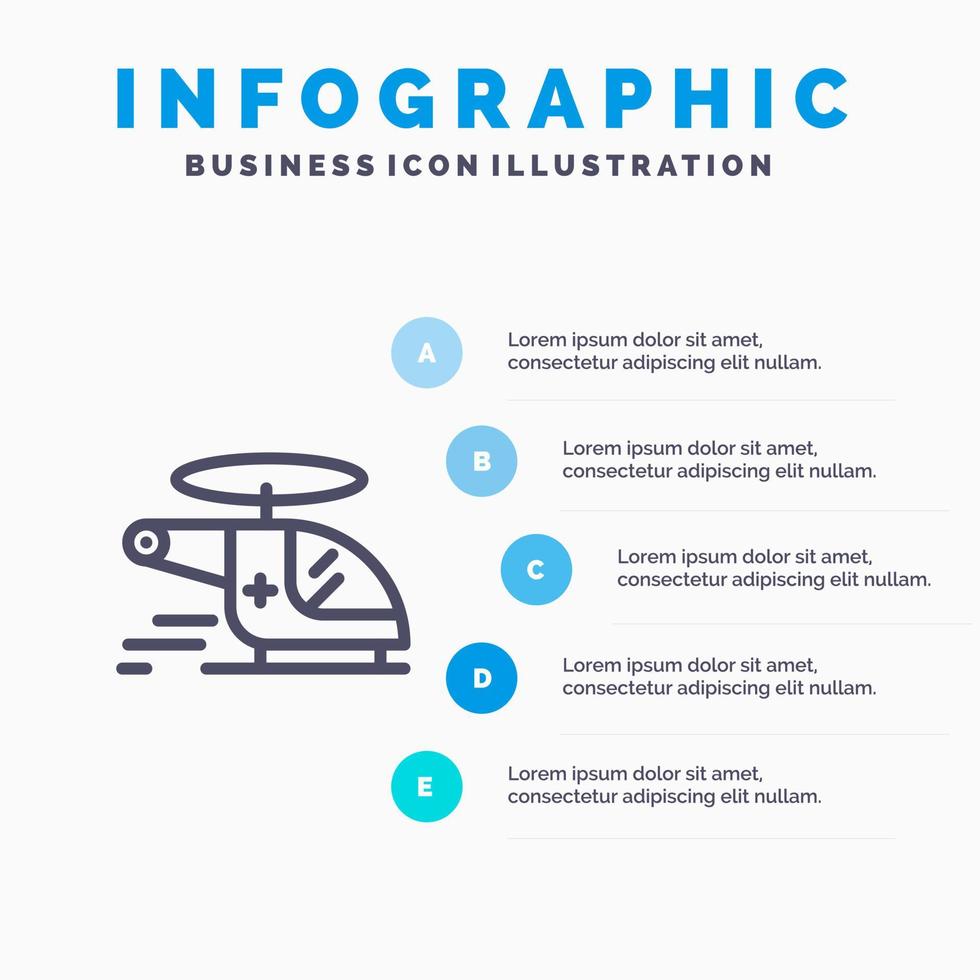 INFOGRAPHIC
BUSINESS ICON ILLUSTRATION

A
Lorem ipsum dolor sit amet, consectetur adipiscing elit nullam.

B
Lorem ipsum dolor sit amet, consectetur adipiscing elit nullam.

C
Lorem ipsum dolor sit amet, consectetur adipiscing elit nullam.

D
Lorem ipsum dolor sit amet, consectetur adipiscing elit nullam.

E
Lorem ipsum dolor sit amet, consectetur adipiscing elit nullam.