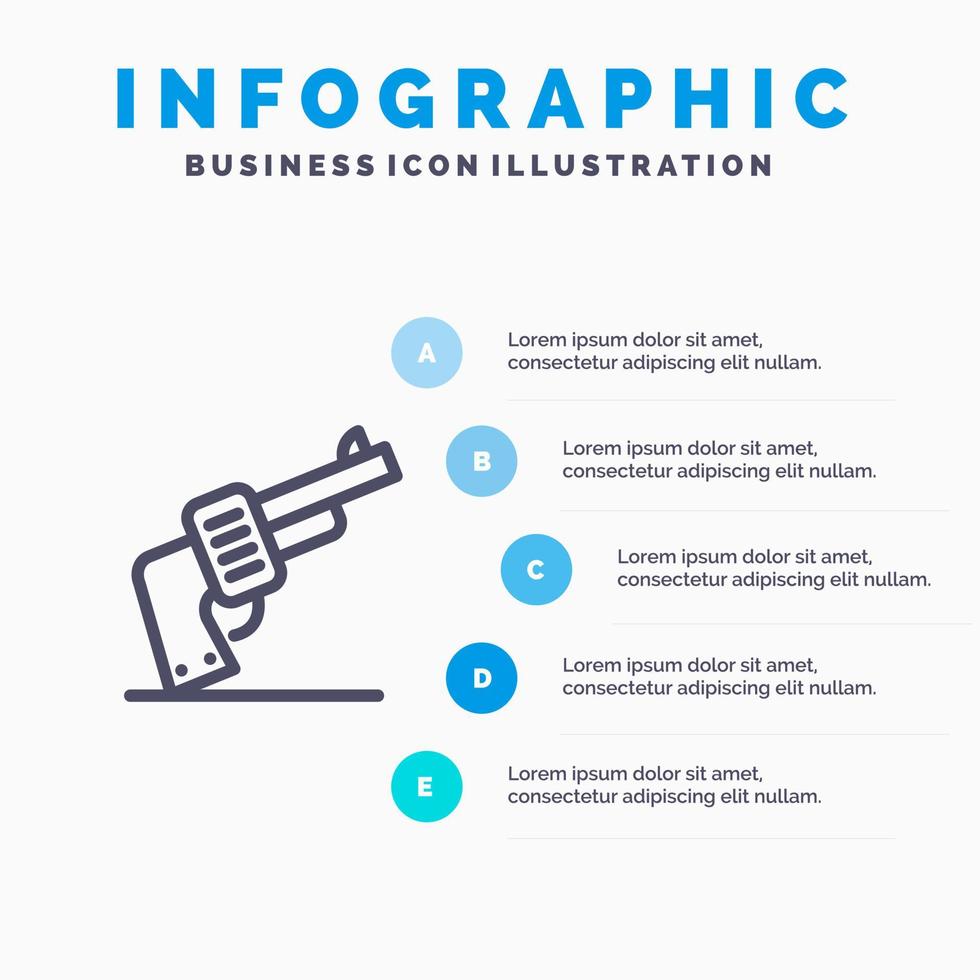 INFOGRAPHIC
BUSINESS ICON ILLUSTRATION

A
Lorem ipsum dolor sit amet, consectetur adipiscing elit nullam.

B
Lorem ipsum dolor sit amet, consectetur adipiscing elit nullam.

C
Lorem ipsum dolor sit amet, consectetur adipiscing elit nullam.

D
Lorem ipsum dolor sit amet, consectetur adipiscing elit nullam.

E
Lorem ipsum dolor sit amet, consectetur adipiscing elit nullam.