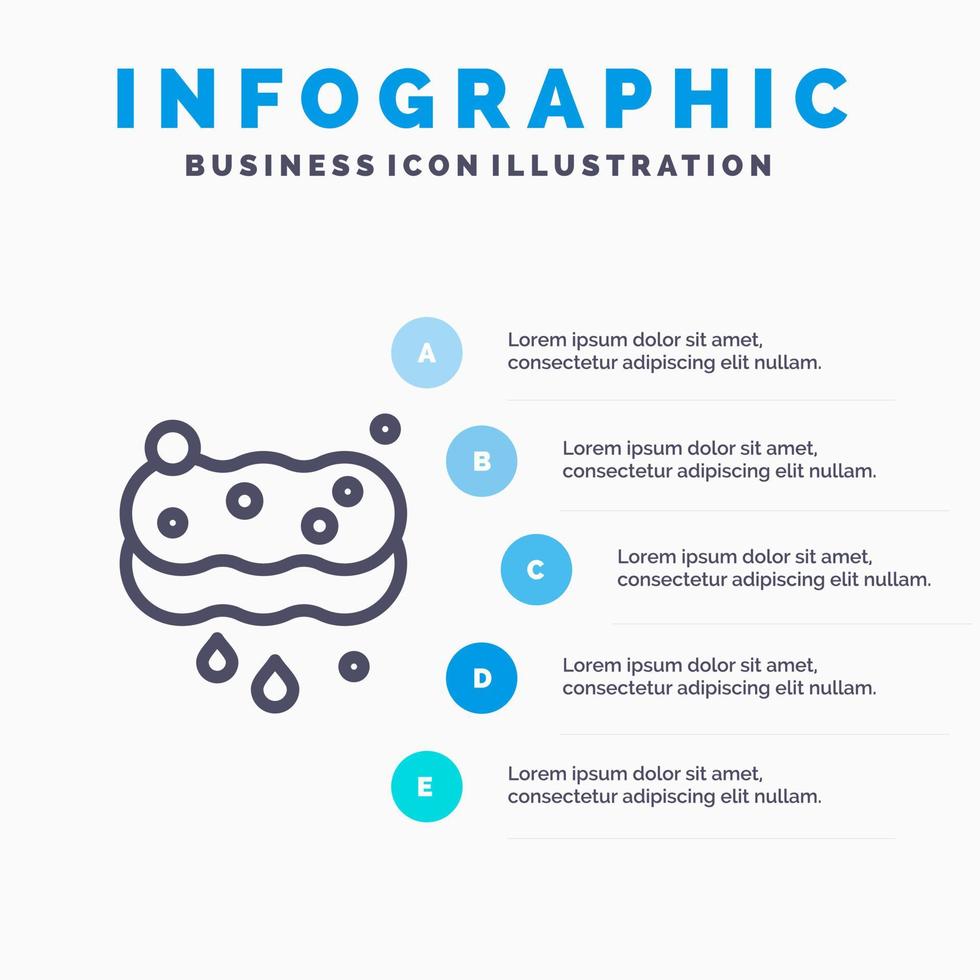 INFOGRAPHIC

BUSINESS ICON ILLUSTRATION

A

Lorem ipsum dolor sit amet, consectetur adipiscing elit nullam.

B

Lorem ipsum dolor sit amet, consectetur adipiscing elit nullam.

C

Lorem ipsum dolor sit amet, consectetur adipiscing elit nullam.

D

Lorem ipsum dolor sit amet, consectetur adipiscing elit nullam.

E

Lorem ipsum dolor sit amet, consectetur adipiscing elit nullam.