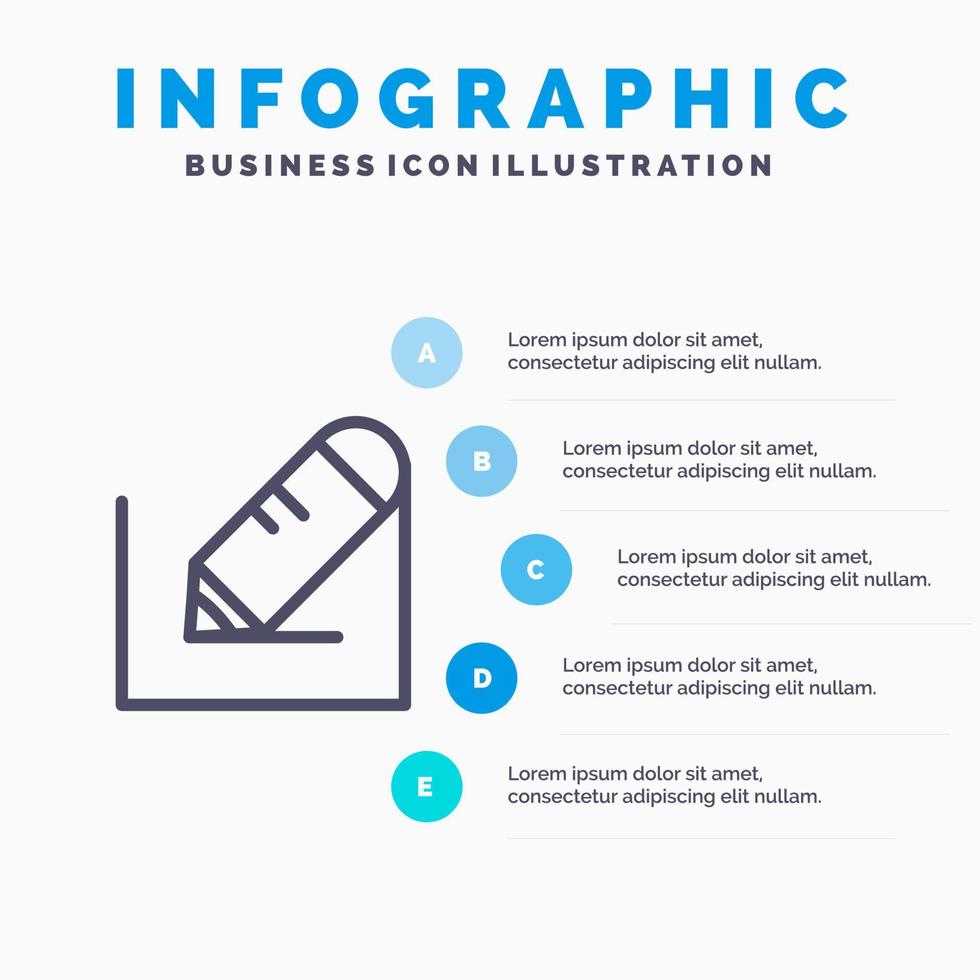 INFOGRAPHIC
BUSINESS ICON ILLUSTRATION

A
Lorem ipsum dolor sit amet, consectetur adipiscing elit nullam.

B
Lorem ipsum dolor sit amet, consectetur adipiscing elit nullam.

C
Lorem ipsum dolor sit amet, consectetur adipiscing elit nullam.

D
Lorem ipsum dolor sit amet, consectetur adipiscing elit nullam.

E
Lorem ipsum dolor sit amet, consectetur adipiscing elit nullam.