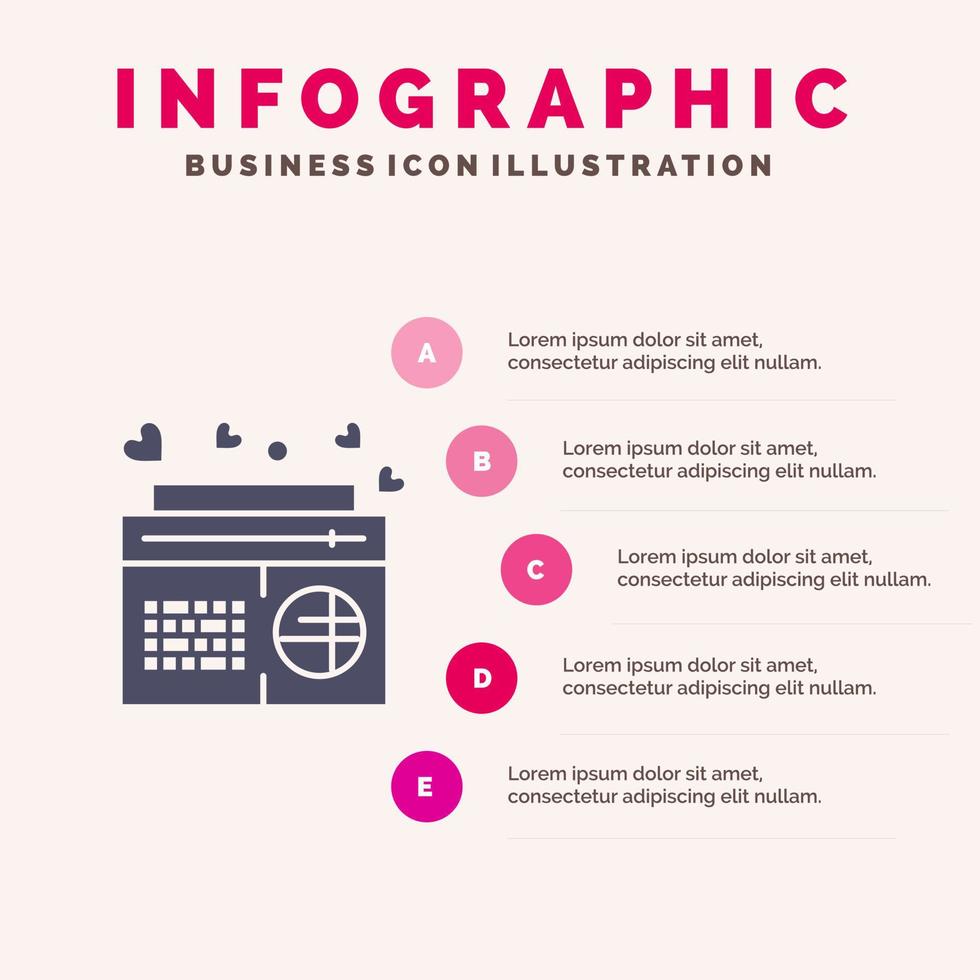 INFOGRAPHIC
BUSINESS ICON ILLUSTRATION

A
Lorem ipsum dolor sit amet, consectetur adipiscing elit nullam.

B
Lorem ipsum dolor sit amet, consectetur adipiscing elit nullam.

C
Lorem ipsum dolor sit amet, consectetur adipiscing elit nullam.

D
Lorem ipsum dolor sit amet, consectetur adipiscing elit nullam.

E
Lorem ipsum dolor sit amet, consectetur adipiscing elit nullam.