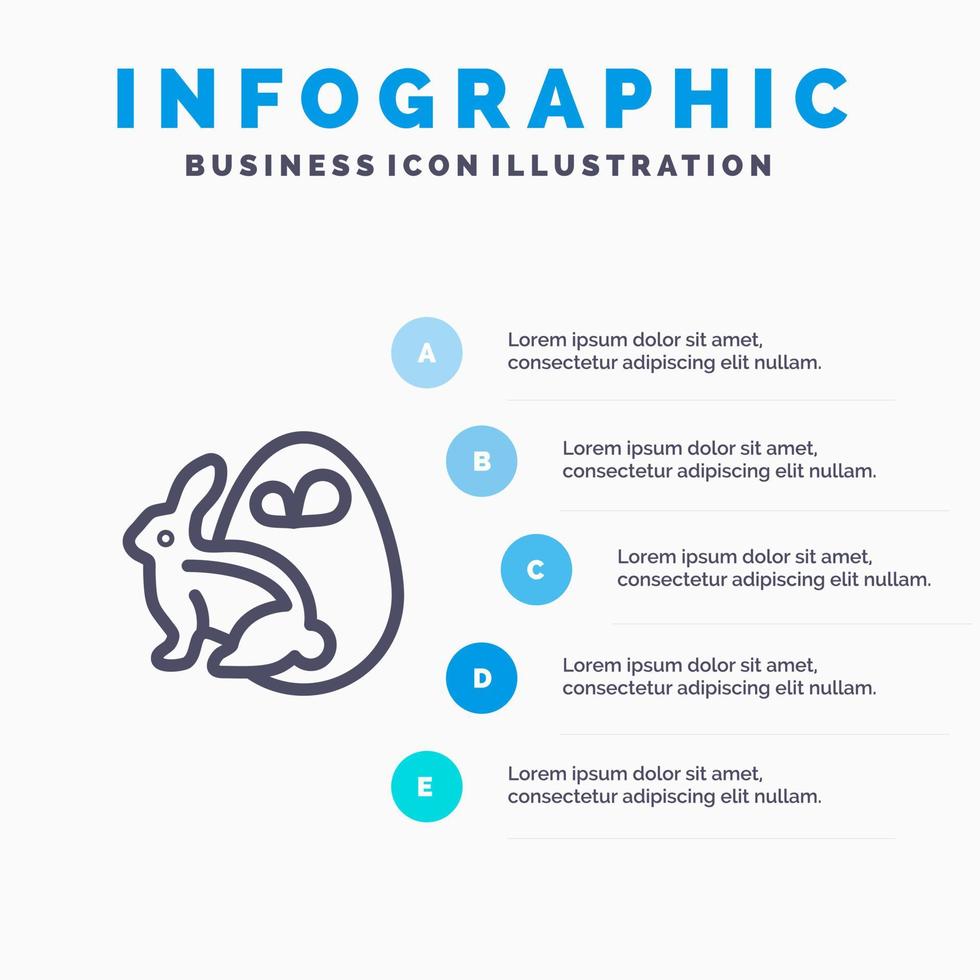 INFOGRAPHIC
BUSINESS ICON ILLUSTRATION

A
Lorem ipsum dolor sit amet, consectetur adipiscing elit nullam.

B
Lorem ipsum dolor sit amet, consectetur adipiscing elit nullam.

C
Lorem ipsum dolor sit amet, consectetur adipiscing elit nullam.

D
Lorem ipsum dolor sit amet, consectetur adipiscing elit nullam.

E
Lorem ipsum dolor sit amet, consectetur adipiscing elit nullam.