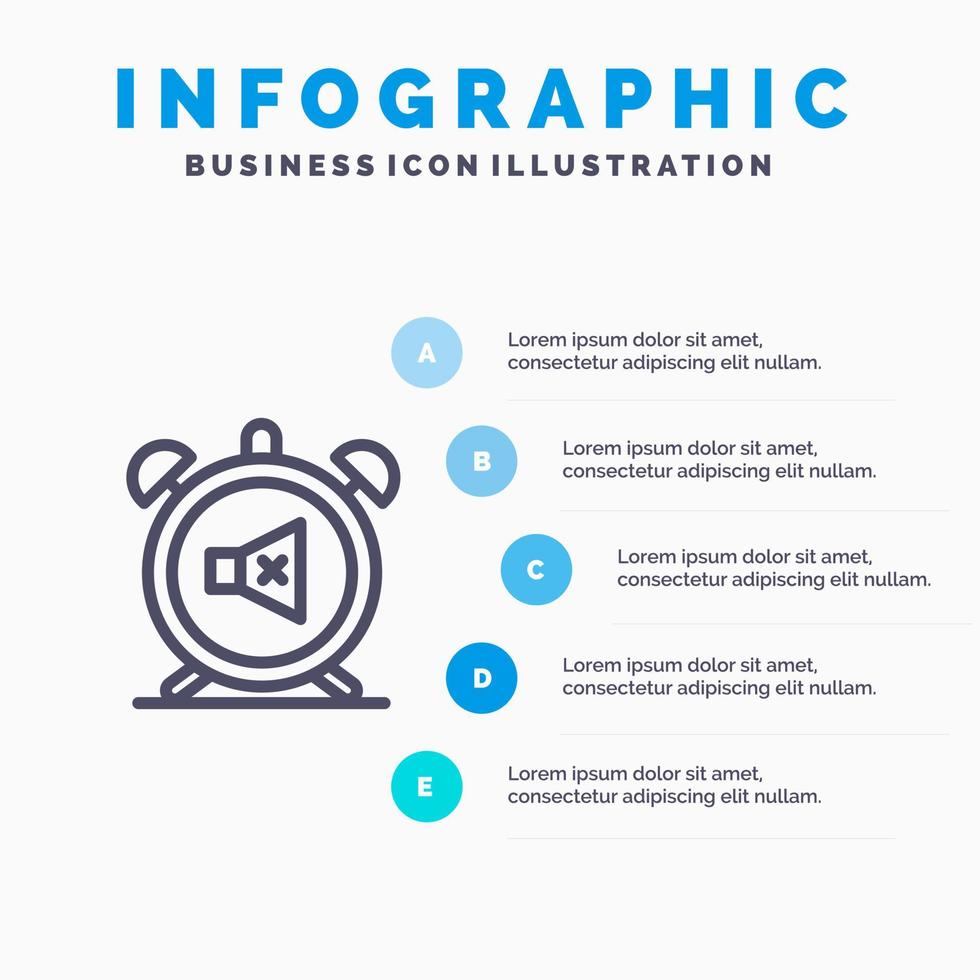 INFOGRAPHIC
BUSINESS ICON ILLUSTRATION

A
Lorem ipsum dolor sit amet, consectetur adipiscing elit nullam.

B
Lorem ipsum dolor sit amet, consectetur adipiscing elit nullam.

C
Lorem ipsum dolor sit amet, consectetur adipiscing elit nullam.

D
Lorem ipsum dolor sit amet, consectetur adipiscing elit nullam.

E
Lorem ipsum dolor sit amet, consectetur adipiscing elit nullam.