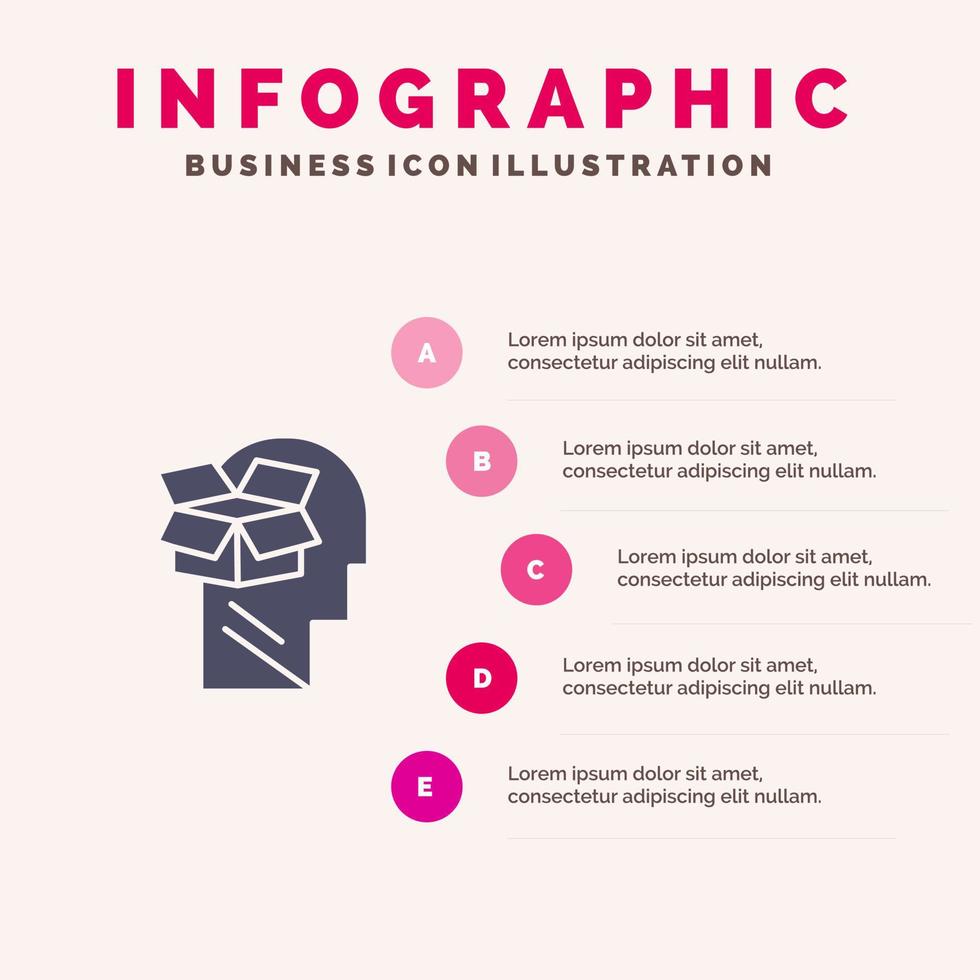 INFOGRAPHIC
BUSINESS ICON ILLUSTRATION

A
Lorem ipsum dolor sit amet, consectetur adipiscing elit nullam.

B
Lorem ipsum dolor sit amet, consectetur adipiscing elit nullam.

C
Lorem ipsum dolor sit amet, consectetur adipiscing elit nullam.

D
Lorem ipsum dolor sit amet, consectetur adipiscing elit nullam.

E
Lorem ipsum dolor sit amet, consectetur adipiscing elit nullam.