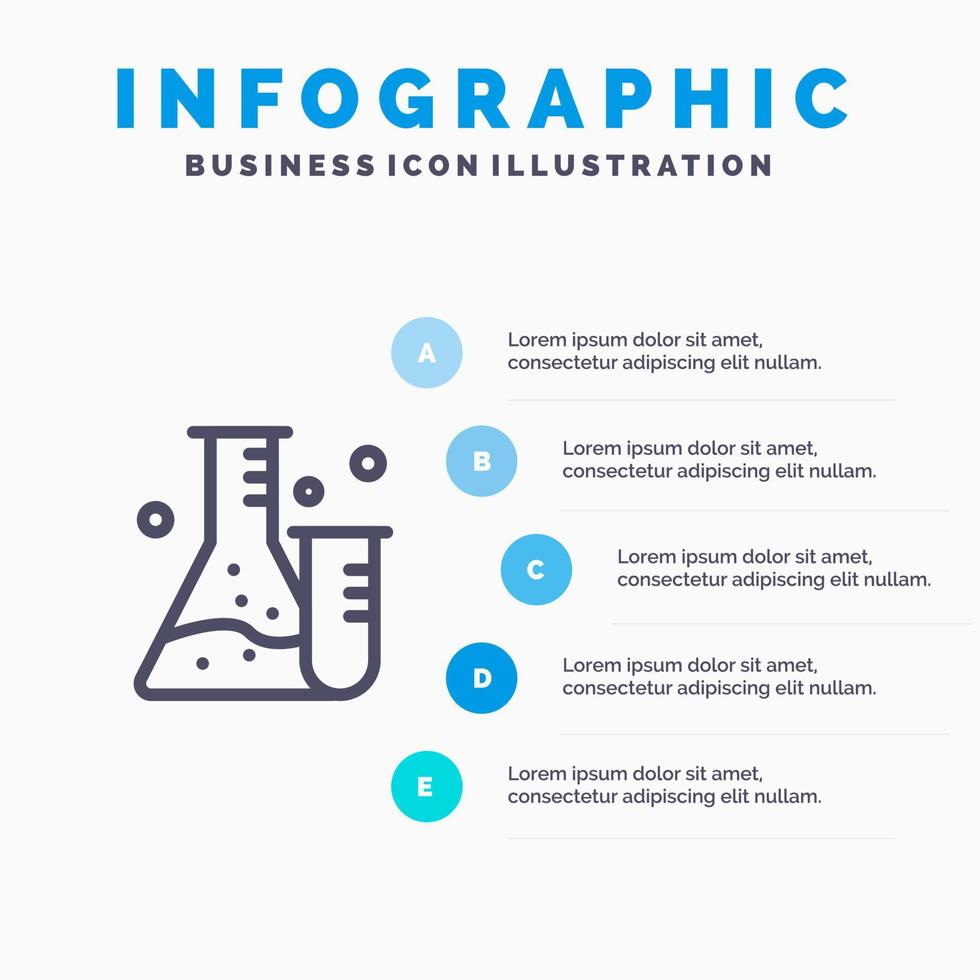 INFOGRAPHIC
BUSINESS ICON ILLUSTRATION

A
Lorem ipsum dolor sit amet, consectetur adipiscing elit nullam.

B
Lorem ipsum dolor sit amet, consectetur adipiscing elit nullam.

C
Lorem ipsum dolor sit amet, consectetur adipiscing elit nullam.

D
Lorem ipsum dolor sit amet, consectetur adipiscing elit nullam.

E
Lorem ipsum dolor sit amet, consectetur adipiscing elit nullam.