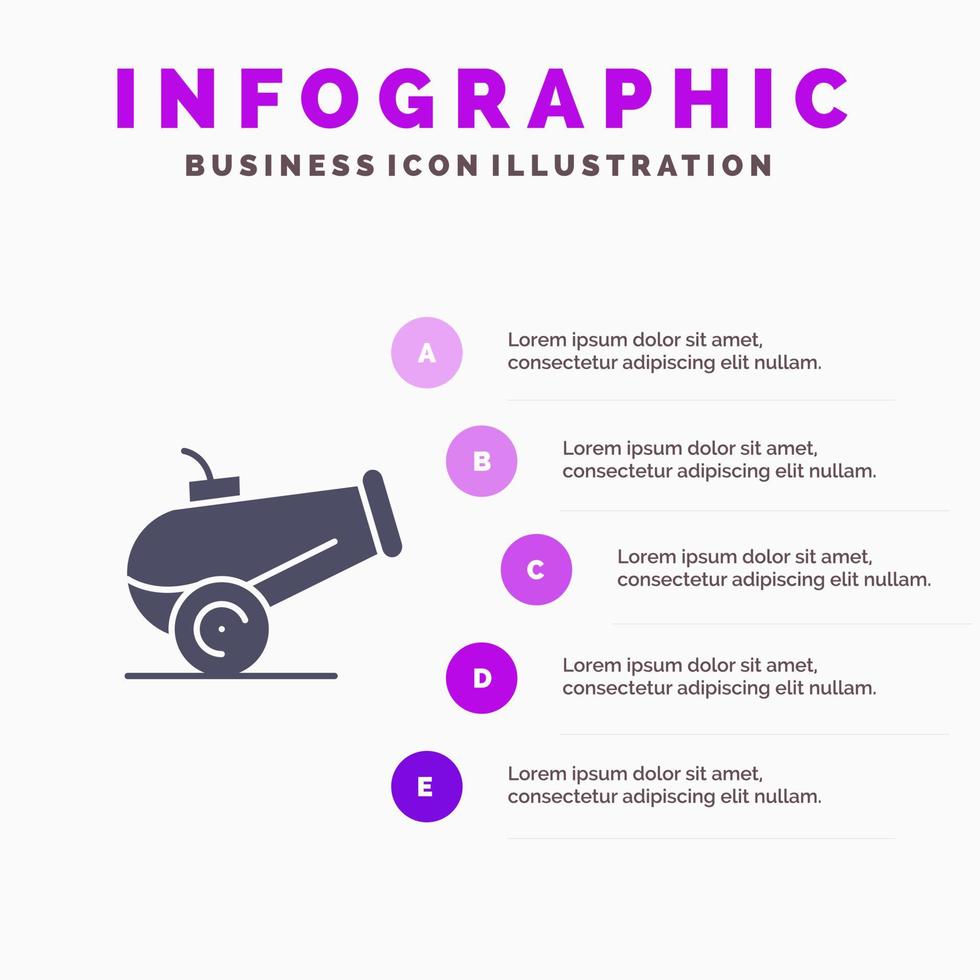 INFOGRAPHIC
BUSINESS ICON ILLUSTRATION

A
Lorem ipsum dolor sit amet, consectetur adipiscing elit nullam.

B
Lorem ipsum dolor sit amet, consectetur adipiscing elit nullam.

C
Lorem ipsum dolor sit amet, consectetur adipiscing elit nullam.

D
Lorem ipsum dolor sit amet, consectetur adipiscing elit nullam.

E
Lorem ipsum dolor sit amet, consectetur adipiscing elit nullam.