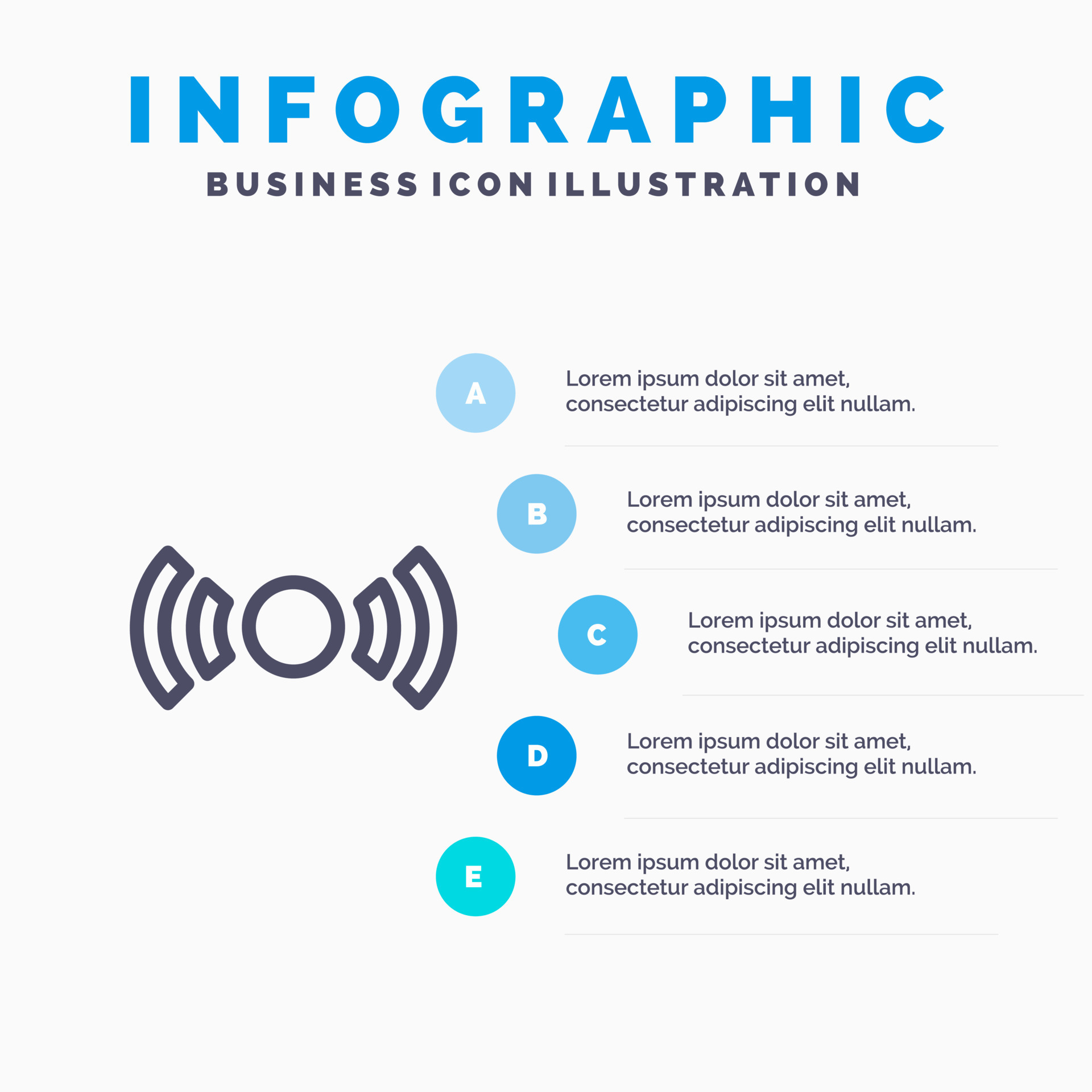 INFOGRAPHIC
BUSINESS ICON ILLUSTRATION

A
Lorem ipsum dolor sit amet, consectetur adipiscing elit nullam.

B
Lorem ipsum dolor sit amet, consectetur adipiscing elit nullam.

C
Lorem ipsum dolor sit amet, consectetur adipiscing elit nullam.

D
Lorem ipsum dolor sit amet, consectetur adipiscing elit nullam.

E
Lorem ipsum dolor sit amet, consectetur adipiscing elit nullam.