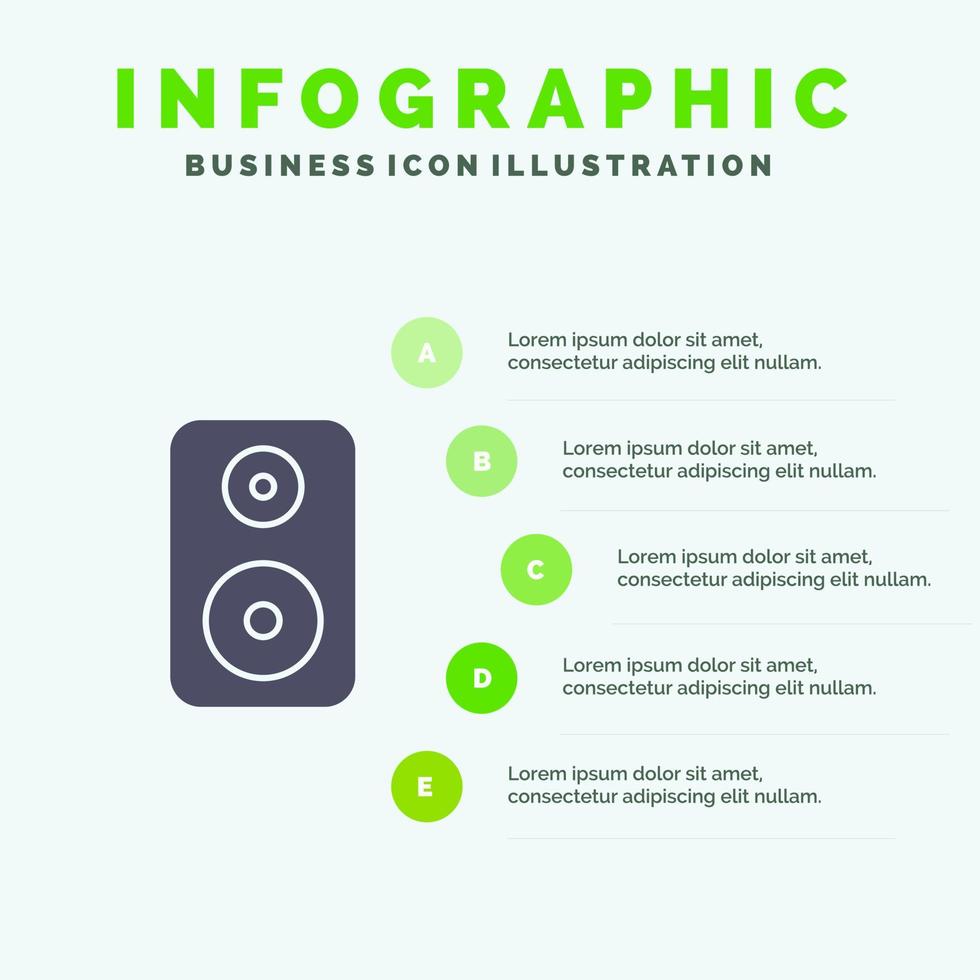 INFOGRAPHIC
BUSINESS ICON ILLUSTRATION

A
Lorem ipsum dolor sit amet, consectetur adipiscing elit nullam.

B
Lorem ipsum dolor sit amet, consectetur adipiscing elit nullam.

C
Lorem ipsum dolor sit amet, consectetur adipiscing elit nullam.

D
Lorem ipsum dolor sit amet, consectetur adipiscing elit nullam.

E
Lorem ipsum dolor sit amet, consectetur adipiscing elit nullam.