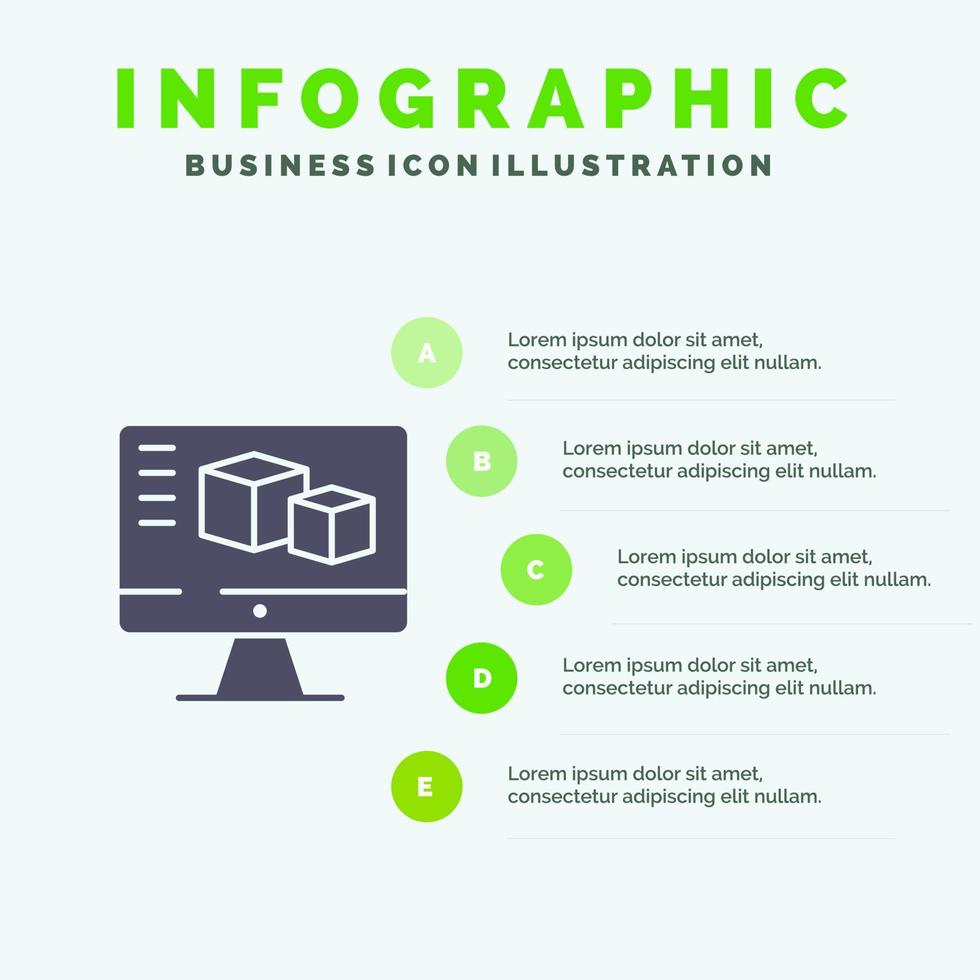 INFOGRAPHIC
BUSINESS ICON ILLUSTRATION

A
Lorem ipsum dolor sit amet, consectetur adipiscing elit nullam.

B
Lorem ipsum dolor sit amet, consectetur adipiscing elit nullam.

C
Lorem ipsum dolor sit amet, consectetur adipiscing elit nullam.

D
Lorem ipsum dolor sit amet, consectetur adipiscing elit nullam.

E
Lorem ipsum dolor sit amet, consectetur adipiscing elit nullam.