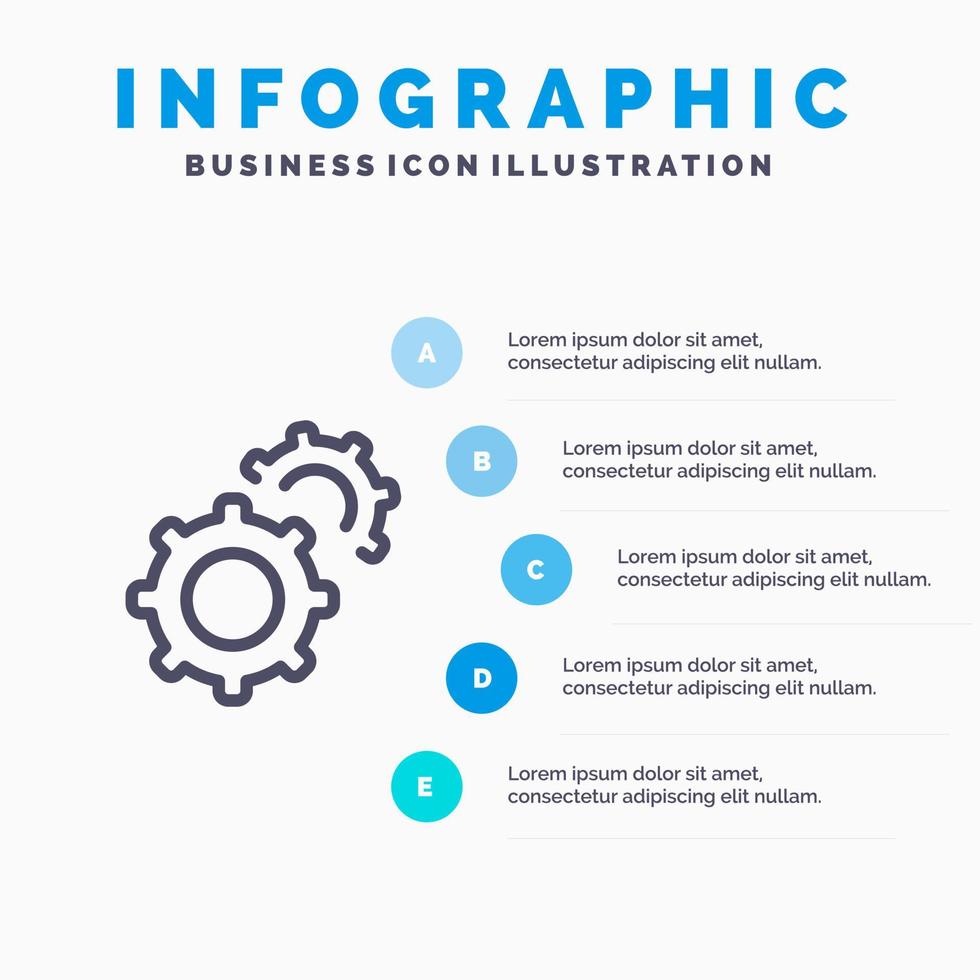 INFOGRAPHIC
BUSINESS ICON ILLUSTRATION

A
Lorem ipsum dolor sit amet, consectetur adipiscing elit nullam.

B
Lorem ipsum dolor sit amet, consectetur adipiscing elit nullam.

C
Lorem ipsum dolor sit amet, consectetur adipiscing elit nullam.

D
Lorem ipsum dolor sit amet, consectetur adipiscing elit nullam.

E
Lorem ipsum dolor sit amet, consectetur adipiscing elit nullam.