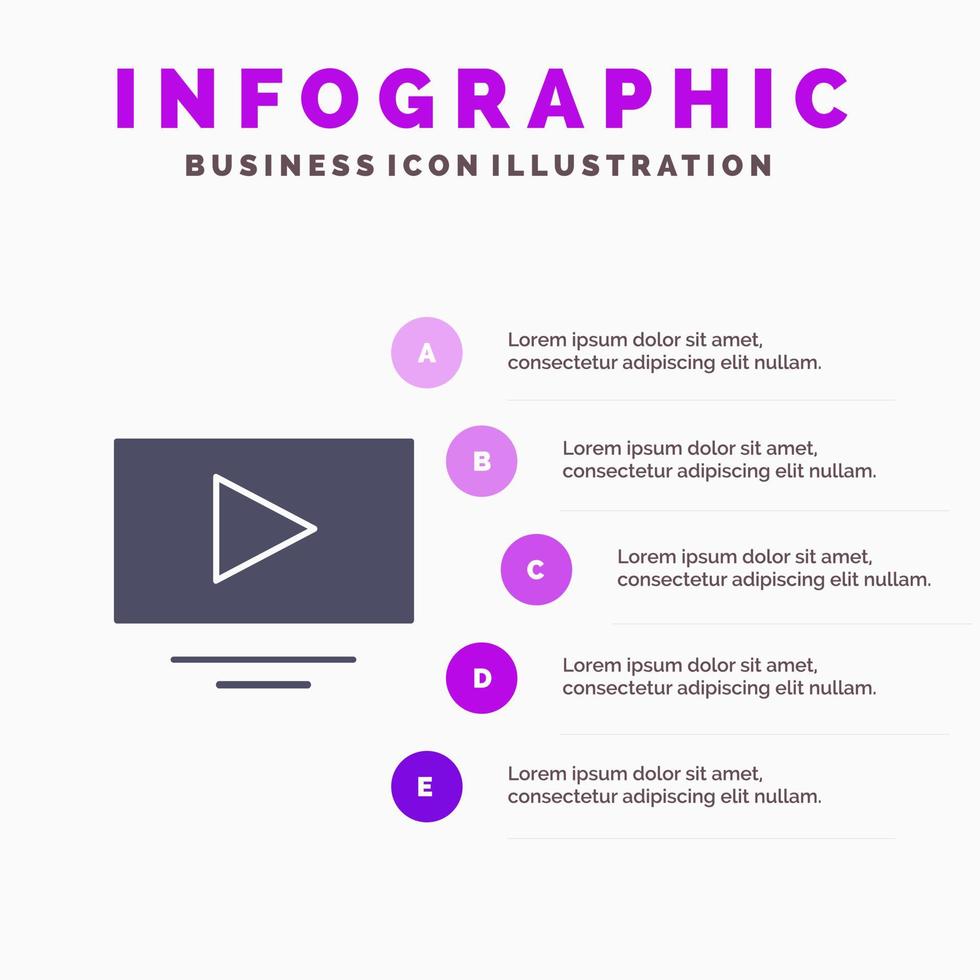 INFOGRAPHIC
BUSINESS ICON ILLUSTRATION

A
Lorem ipsum dolor sit amet, consectetur adipiscing elit nullam.

B
Lorem ipsum dolor sit amet, consectetur adipiscing elit nullam.

C
Lorem ipsum dolor sit amet, consectetur adipiscing elit nullam.

D
Lorem ipsum dolor sit amet, consectetur adipiscing elit nullam.

E
Lorem ipsum dolor sit amet, consectetur adipiscing elit nullam.