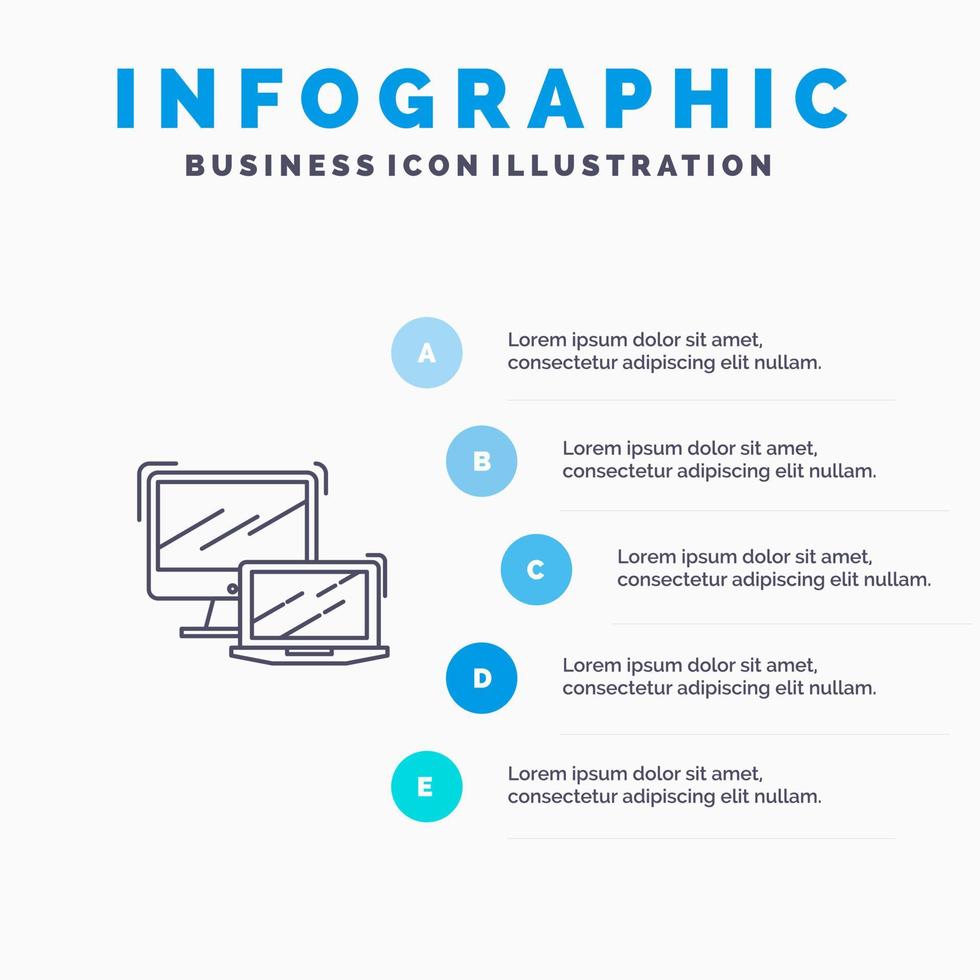 INFOGRAPHIC
BUSINESS ICON ILLUSTRATION

A
Lorem ipsum dolor sit amet, consectetur adipiscing elit nullam.

B
Lorem ipsum dolor sit amet, consectetur adipiscing elit nullam.

C
Lorem ipsum dolor sit amet, consectetur adipiscing elit nullam.

D
Lorem ipsum dolor sit amet, consectetur adipiscing elit nullam.

E
Lorem ipsum dolor sit amet, consectetur adipiscing elit nullam.