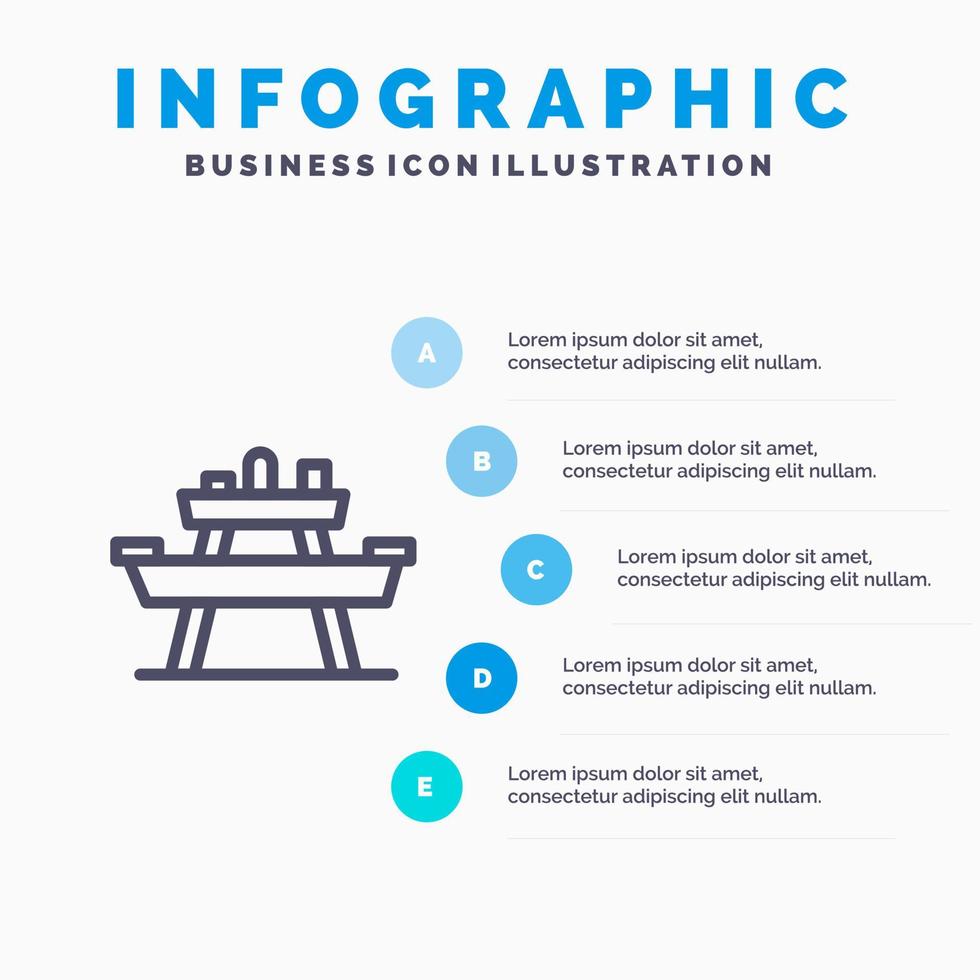 INFOGRAPHIC
BUSINESS ICON ILLUSTRATION

A
Lorem ipsum dolor sit amet, consectetur adipiscing elit nullam.

B
Lorem ipsum dolor sit amet, consectetur adipiscing elit nullam.

C
Lorem ipsum dolor sit amet, consectetur adipiscing elit nullam.

D
Lorem ipsum dolor sit amet, consectetur adipiscing elit nullam.

E
Lorem ipsum dolor sit amet, consectetur adipiscing elit nullam.