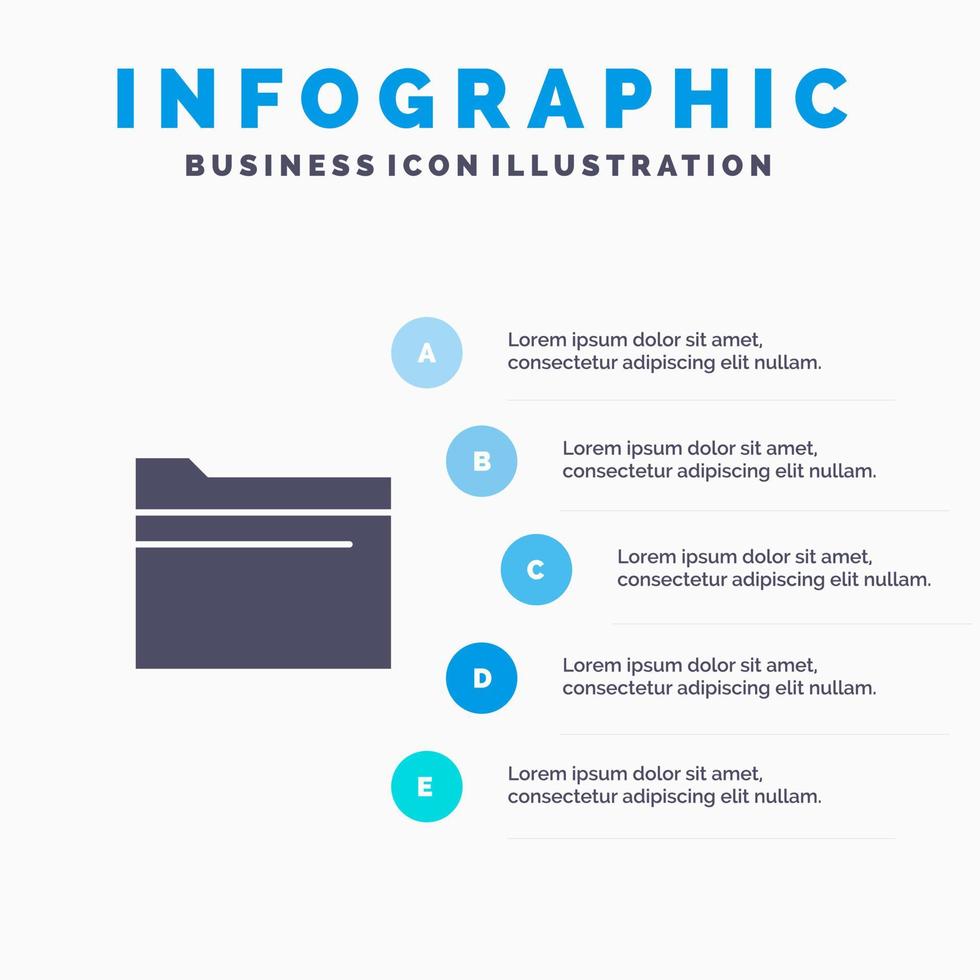 INFOGRAPHIC
BUSINESS ICON ILLUSTRATION

A
Lorem ipsum dolor sit amet, consectetur adipiscing elit nullam.

B
Lorem ipsum dolor sit amet, consectetur adipiscing elit nullam.

C
Lorem ipsum dolor sit amet, consectetur adipiscing elit nullam.

D
Lorem ipsum dolor sit amet, consectetur adipiscing elit nullam.

E
Lorem ipsum dolor sit amet, consectetur adipiscing elit nullam.