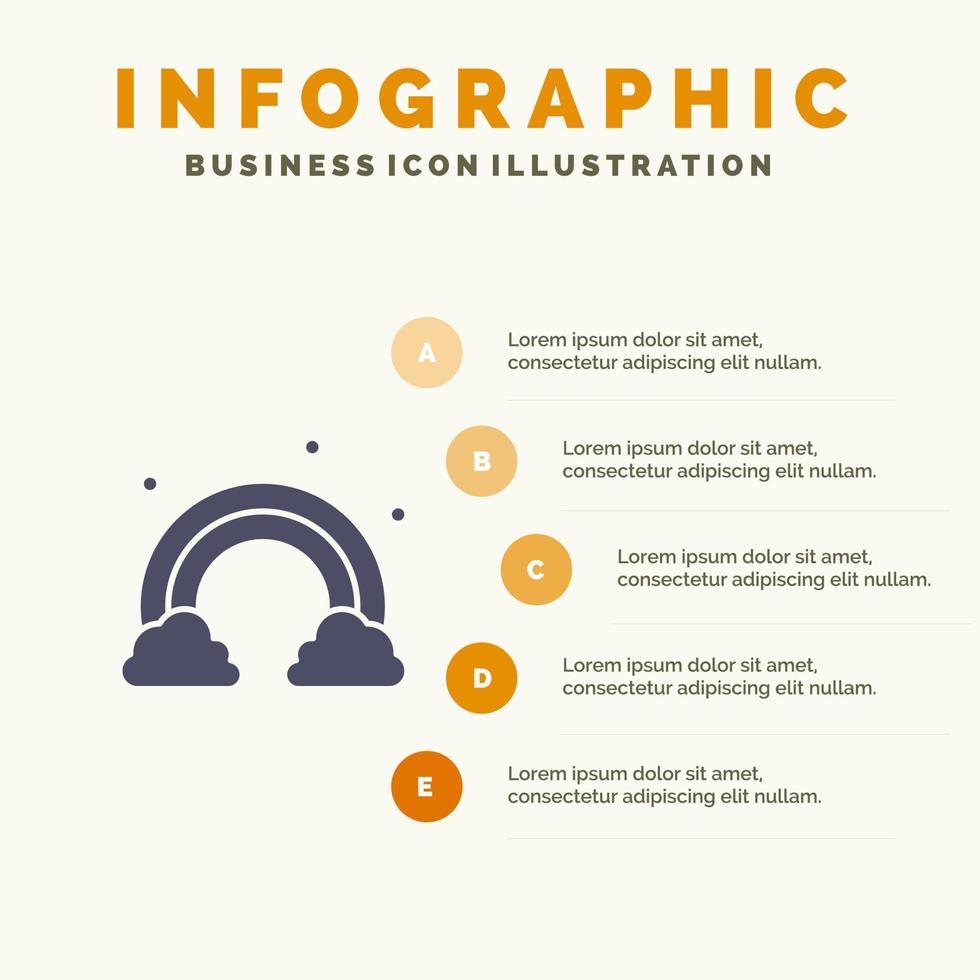 INFOGRAPHIC
BUSINESS ICON ILLUSTRATION

A
Lorem ipsum dolor sit amet, consectetur adipiscing elit nullam.

B
Lorem ipsum dolor sit amet, consectetur adipiscing elit nullam.

C
Lorem ipsum dolor sit amet, consectetur adipiscing elit nullam.

D
Lorem ipsum dolor sit amet, consectetur adipiscing elit nullam.

E
Lorem ipsum dolor sit amet, consectetur adipiscing elit nullam.