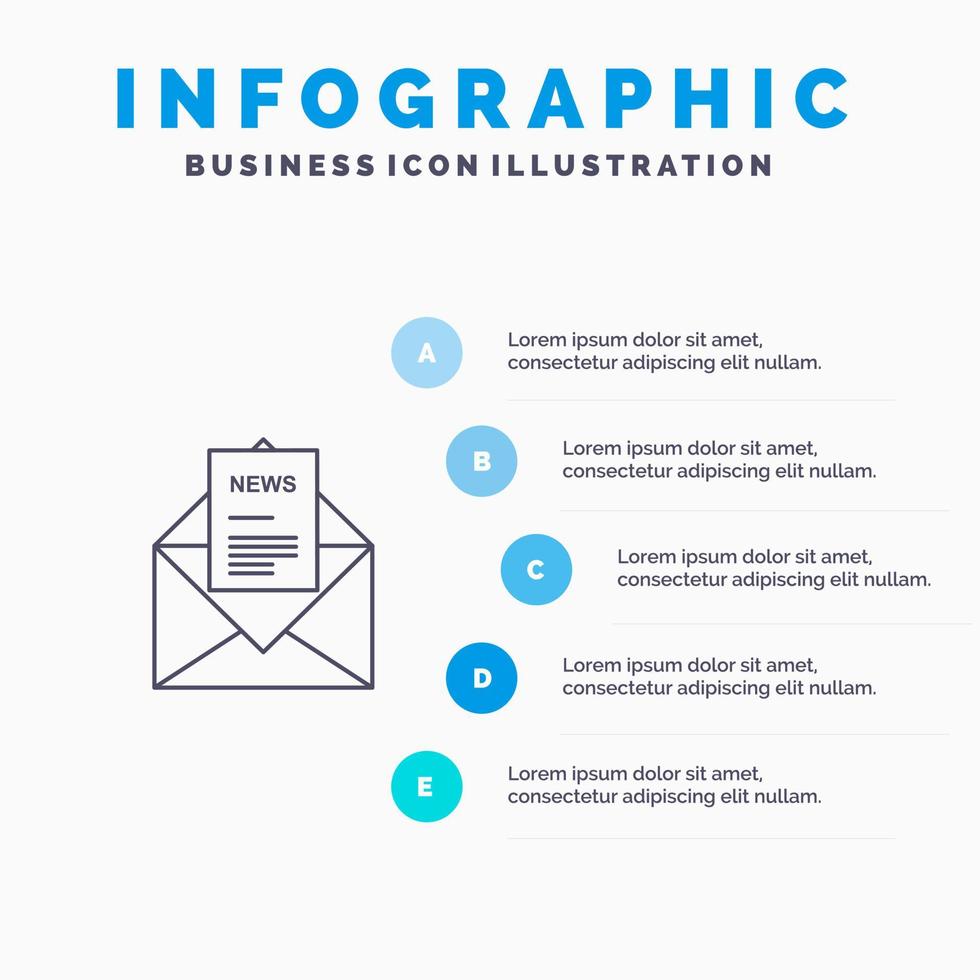 INFOGRAPHIC
BUSINESS ICON ILLUSTRATION

NEWS

A
Lorem ipsum dolor sit amet, consectetur adipiscing elit nullam.

B
Lorem ipsum dolor sit amet, consectetur adipiscing elit nullam.

C
Lorem ipsum dolor sit amet, consectetur adipiscing elit nullam.

D
Lorem ipsum dolor sit amet, consectetur adipiscing elit nullam.

E
Lorem ipsum dolor sit amet, consectetur adipiscing elit nullam.