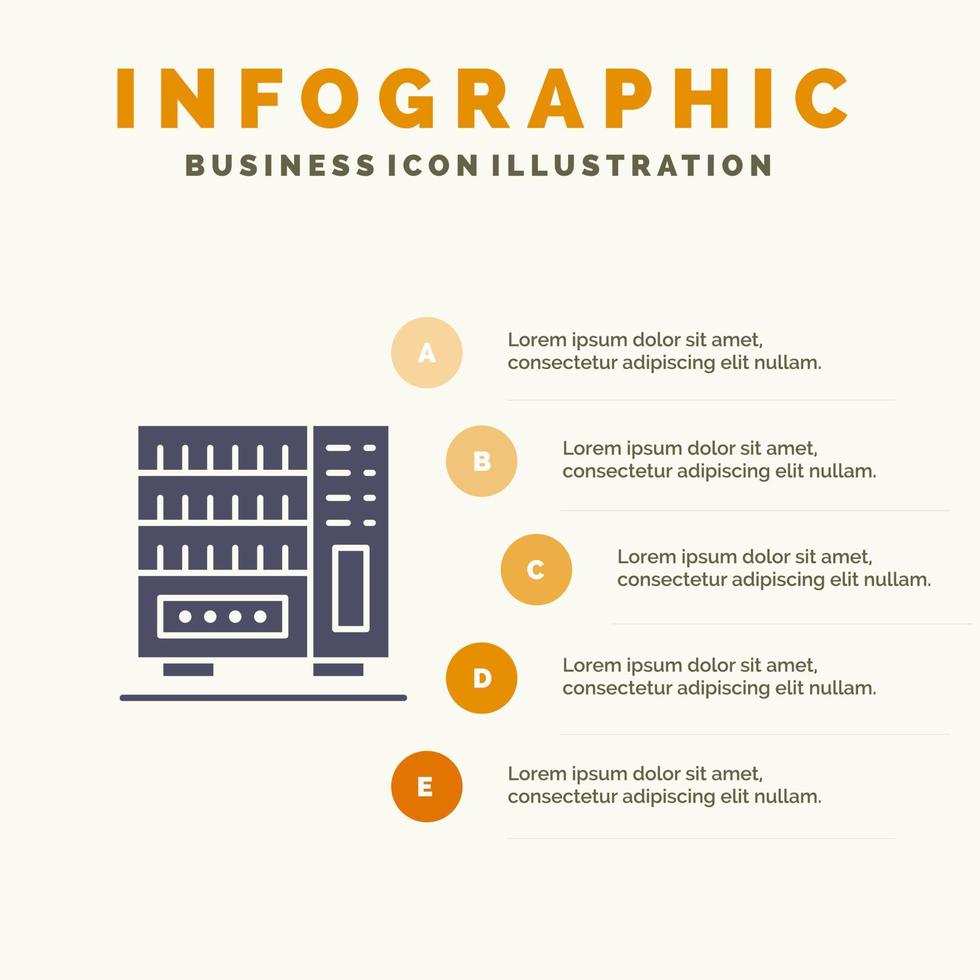 INFOGRAPHIC
BUSINESS ICON ILLUSTRATION

A
Lorem ipsum dolor sit amet, consectetur adipiscing elit nullam.

B
Lorem ipsum dolor sit amet, consectetur adipiscing elit nullam.

C
Lorem ipsum dolor sit amet, consectetur adipiscing elit nullam.

D
Lorem ipsum dolor sit amet, consectetur adipiscing elit nullam.

E
Lorem ipsum dolor sit amet, consectetur adipiscing elit nullam.