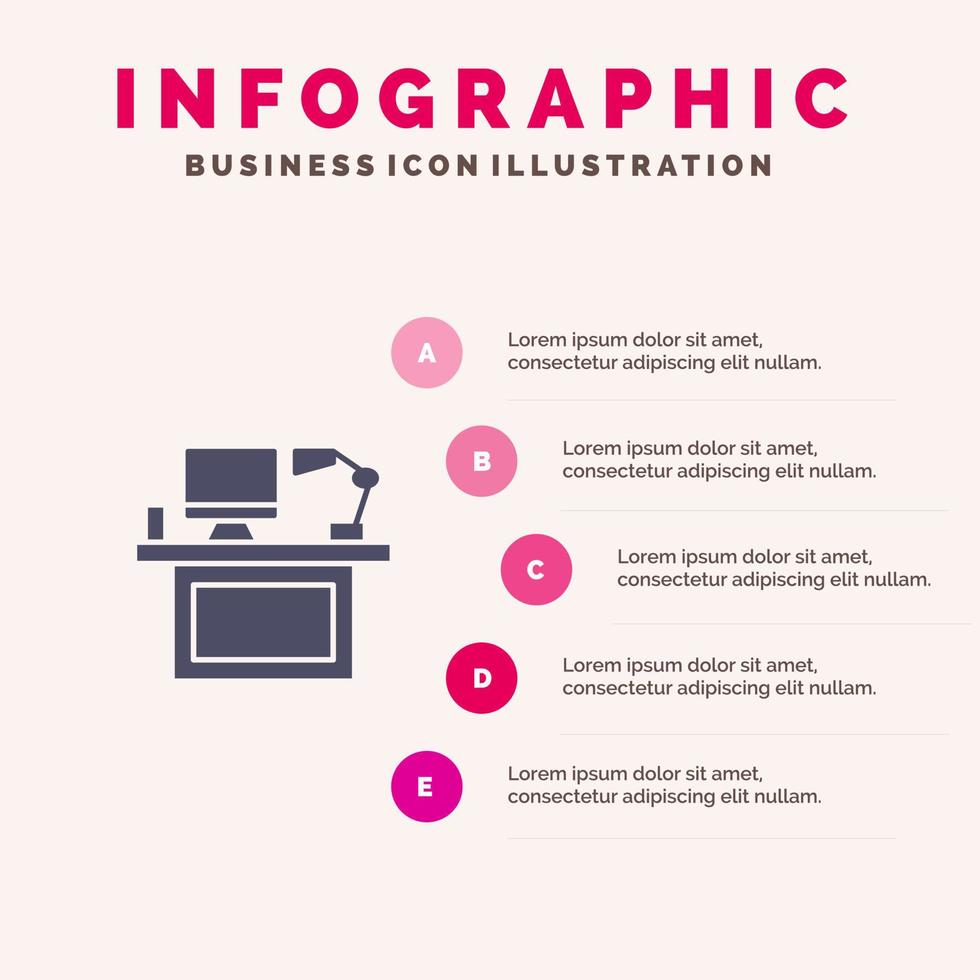 INFOGRAPHIC
BUSINESS ICON ILLUSTRATION

A
Lorem ipsum dolor sit amet, consectetur adipiscing elit nullam.

B
Lorem ipsum dolor sit amet, consectetur adipiscing elit nullam.

C
Lorem ipsum dolor sit amet, consectetur adipiscing elit nullam.

D
Lorem ipsum dolor sit amet, consectetur adipiscing elit nullam.

E
Lorem ipsum dolor sit amet, consectetur adipiscing elit nullam.