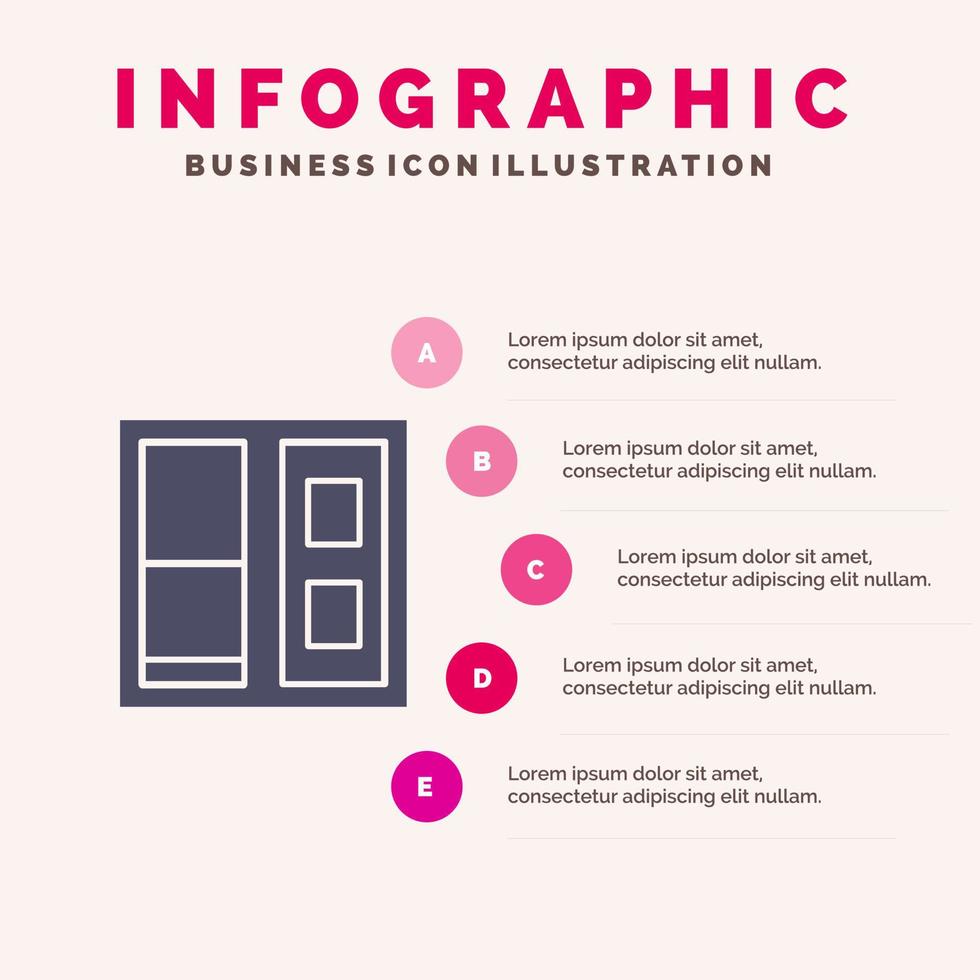 INFOGRAPHIC
BUSINESS ICON ILLUSTRATION

A
Lorem ipsum dolor sit amet, consectetur adipiscing elit nullam.

B
Lorem ipsum dolor sit amet, consectetur adipiscing elit nullam.

C
Lorem ipsum dolor sit amet, consectetur adipiscing elit nullam.

D
Lorem ipsum dolor sit amet, consectetur adipiscing elit nullam.

E
Lorem ipsum dolor sit amet, consectetur adipiscing elit nullam.