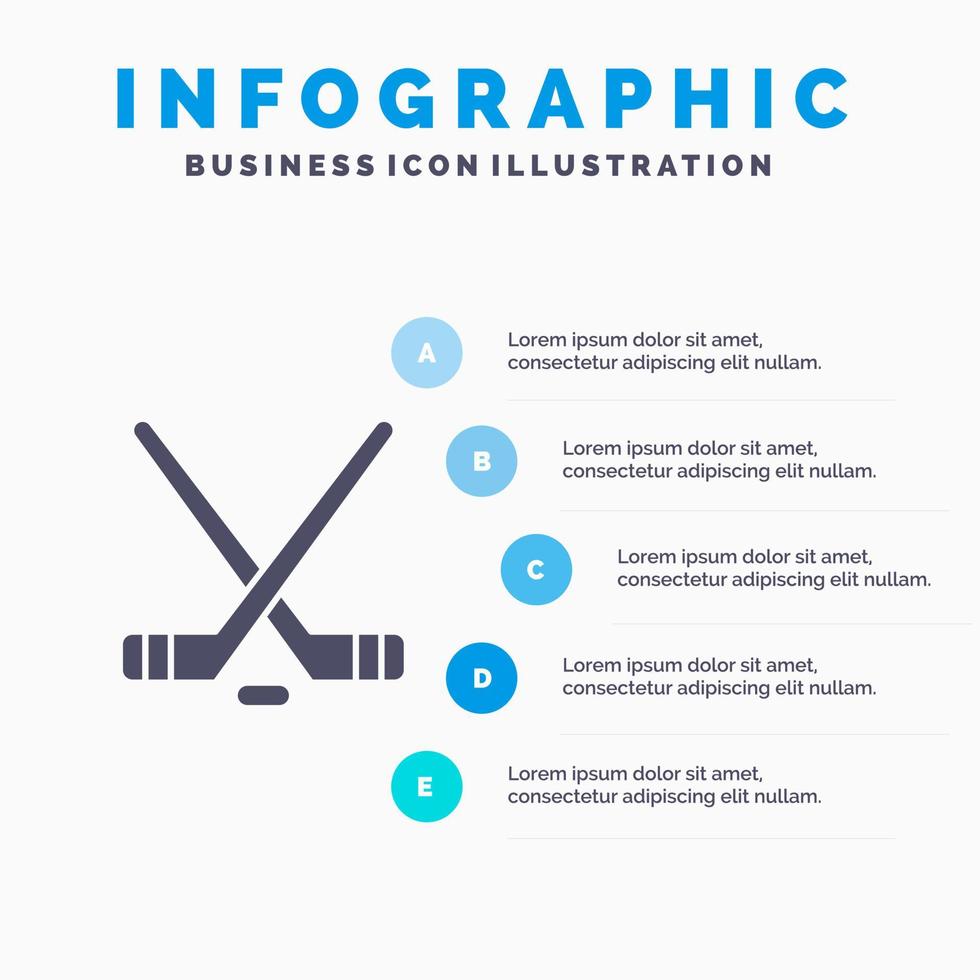 INFOGRAPHIC
BUSINESS ICON ILLUSTRATION

A
Lorem ipsum dolor sit amet, consectetur adipiscing elit nullam.

B
Lorem ipsum dolor sit amet, consectetur adipiscing elit nullam.

C
Lorem ipsum dolor sit amet, consectetur adipiscing elit nullam.

D
Lorem ipsum dolor sit amet, consectetur adipiscing elit nullam.

E
Lorem ipsum dolor sit amet, consectetur adipiscing elit nullam.