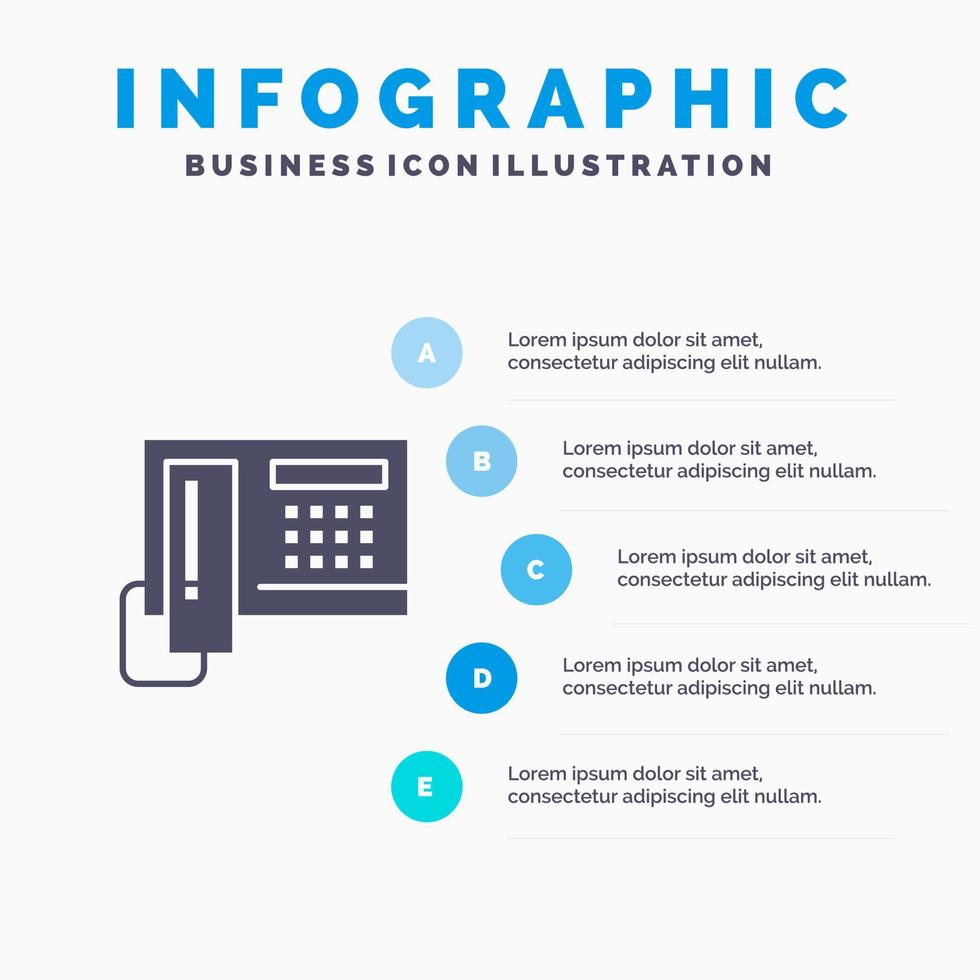 INFOGRAPHIC

BUSINESS ICON ILLUSTRATION

A

Lorem ipsum dolor sit amet, consectetur adipiscing elit nullam.

B

Lorem ipsum dolor sit amet, consectetur adipiscing elit nullam.

C

Lorem ipsum dolor sit amet, consectetur adipiscing elit nullam.

D

Lorem ipsum dolor sit amet, consectetur adipiscing elit nullam.

E

Lorem ipsum dolor sit amet, consectetur adipiscing elit nullam.