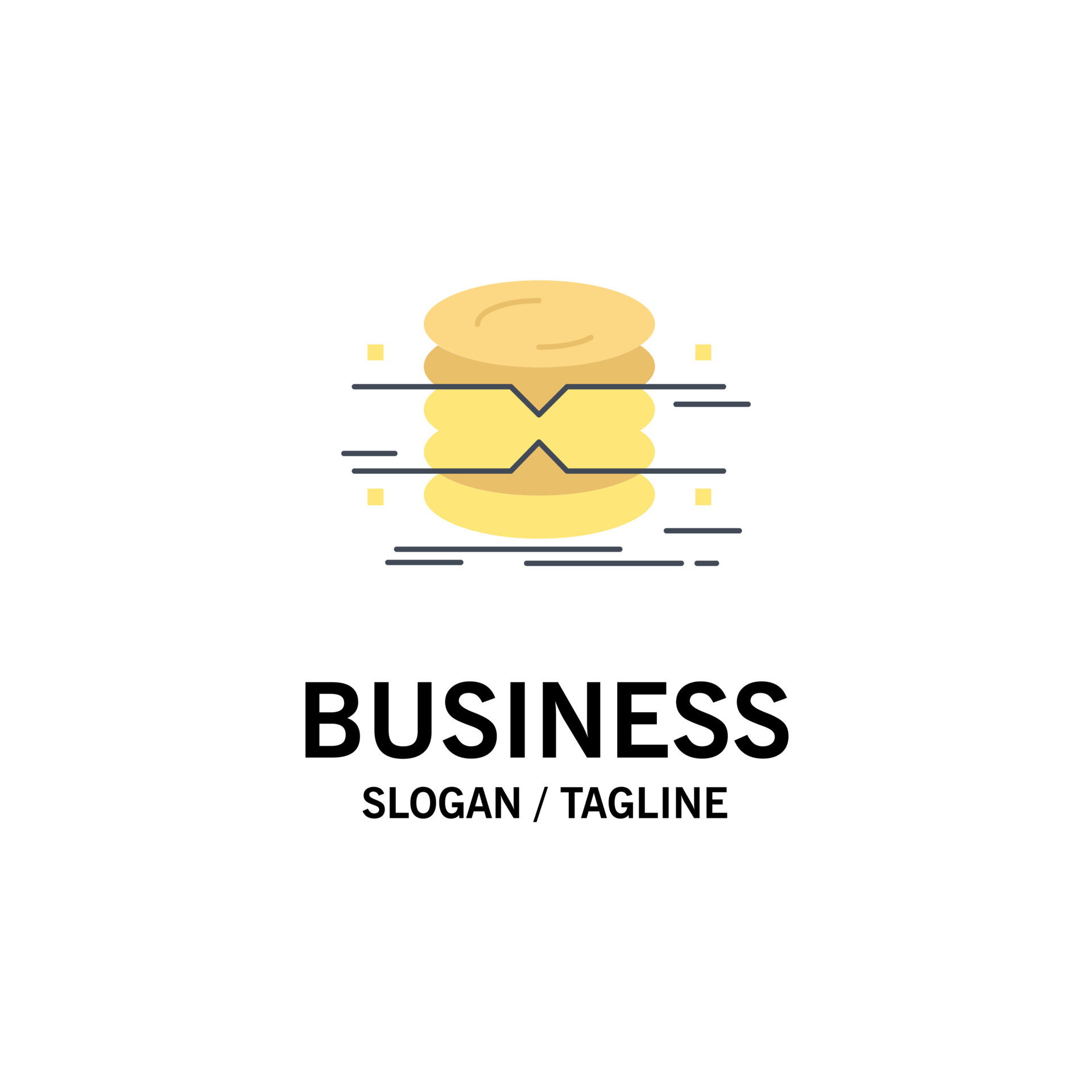 BUSINESS

SLOGAN / TAGLINE