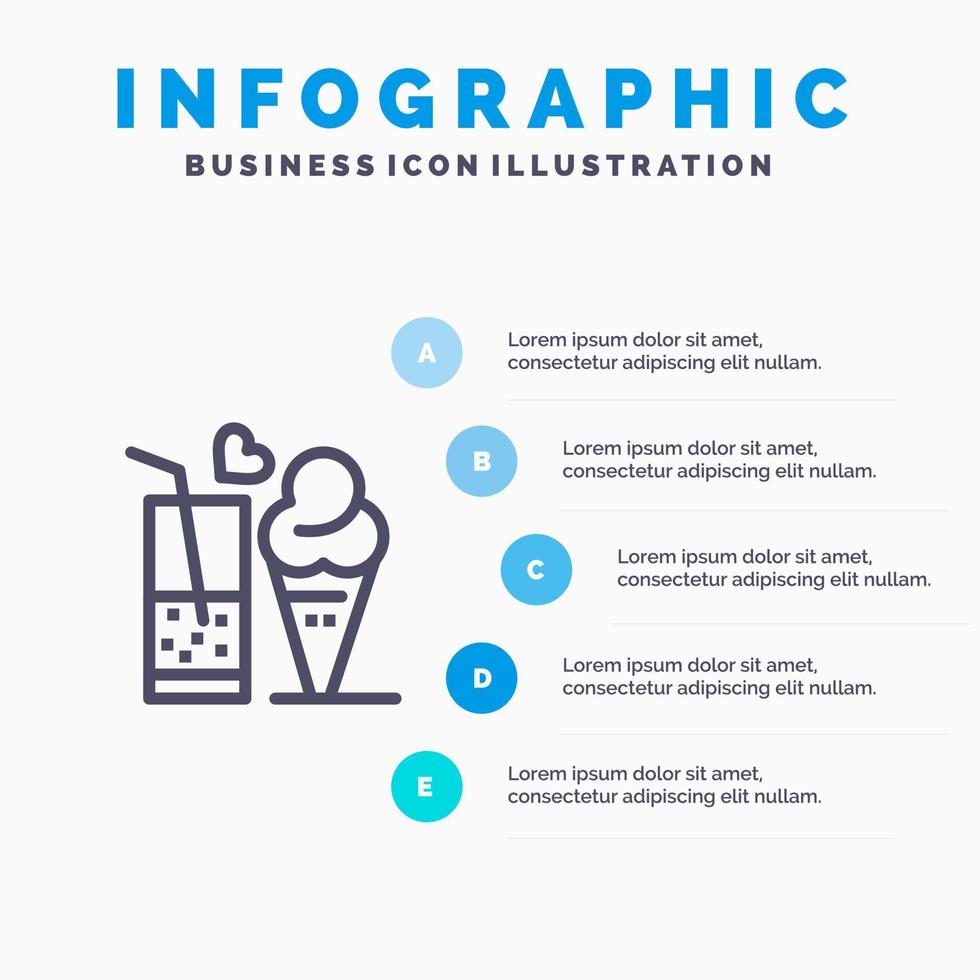 INFOGRAPHIC

BUSINESS ICON ILLUSTRATION

A

Lorem ipsum dolor sit amet, consectetur adipiscing elit nullam.

B

Lorem ipsum dolor sit amet, consectetur adipiscing elit nullam.

C

Lorem ipsum dolor sit amet, consectetur adipiscing elit nullam.

D

Lorem ipsum dolor sit amet, consectetur adipiscing elit nullam.

E

Lorem ipsum dolor sit amet, consectetur adipiscing elit nullam.