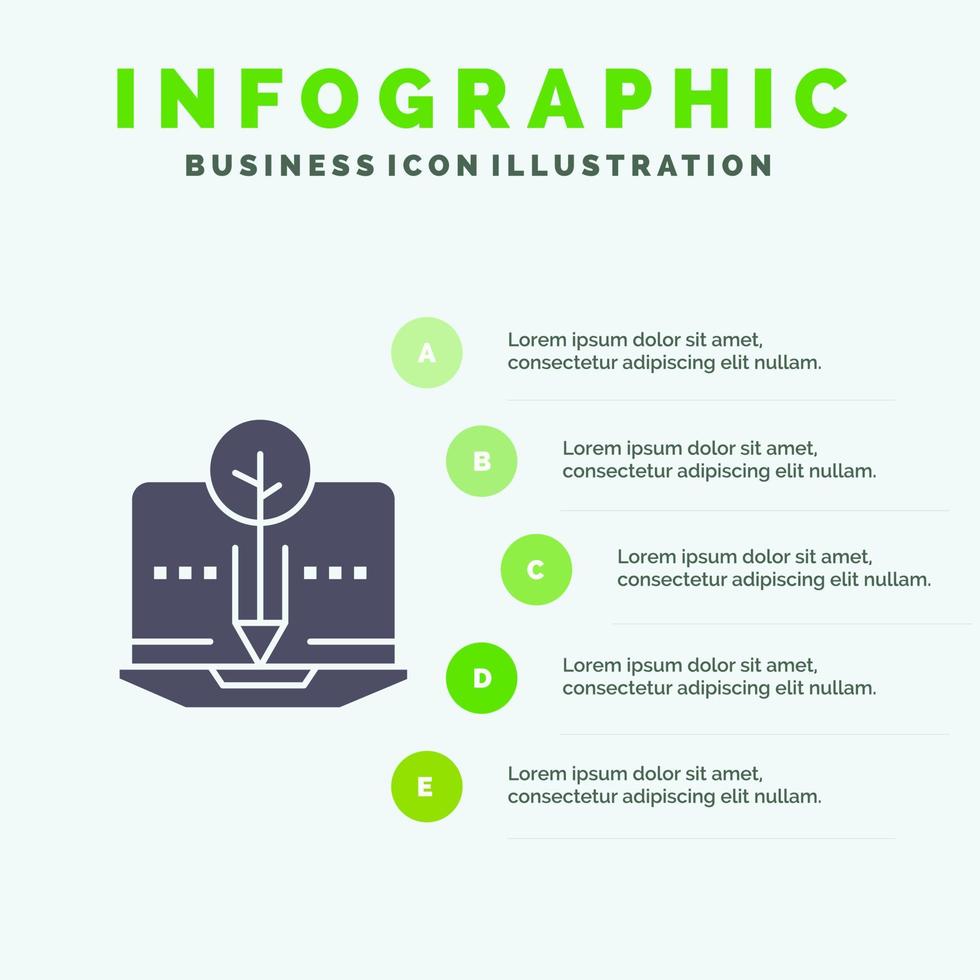 INFOGRAPHIC

BUSINESS ICON ILLUSTRATION

A

Lorem ipsum dolor sit amet, consectetur adipiscing elit nullam.

B

Lorem ipsum dolor sit amet, consectetur adipiscing elit nullam.

C

Lorem ipsum dolor sit amet, consectetur adipiscing elit nullam.

D

Lorem ipsum dolor sit amet, consectetur adipiscing elit nullam.

E

Lorem ipsum dolor sit amet, consectetur adipiscing elit nullam.