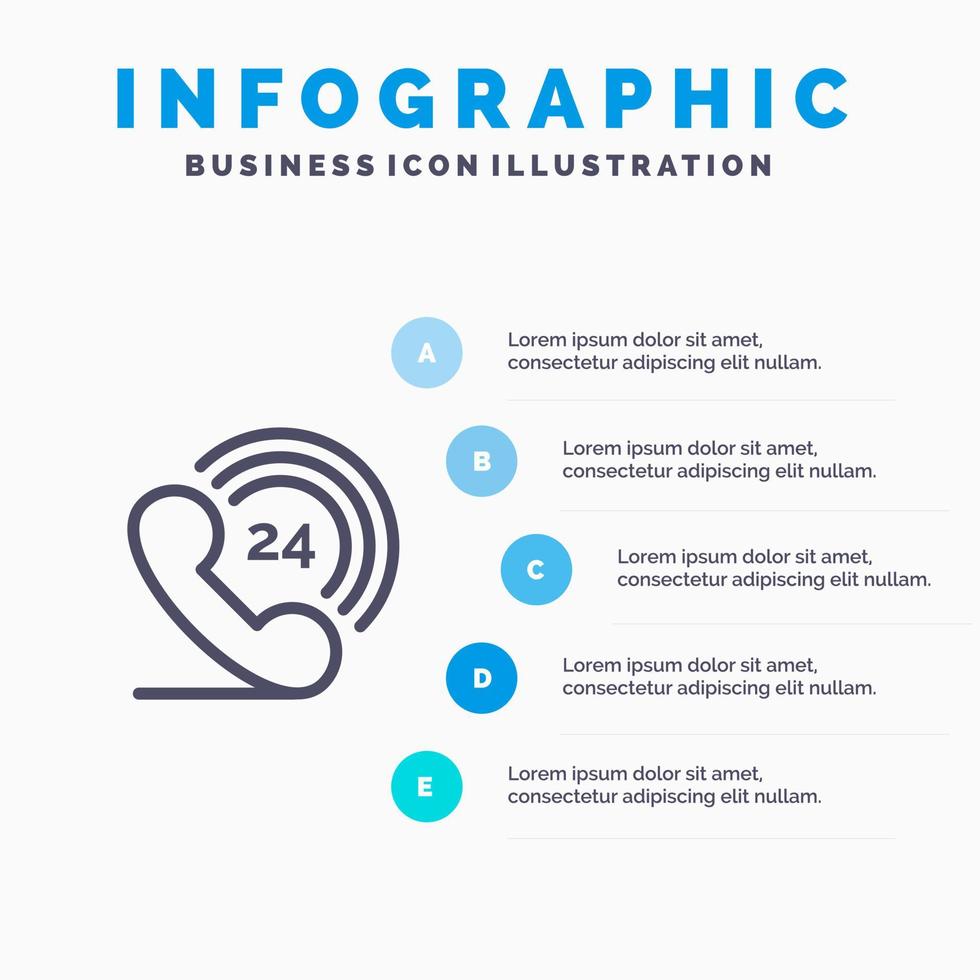 INFOGRAPHIC
BUSINESS ICON ILLUSTRATION

24

A
Lorem ipsum dolor sit amet, consectetur adipiscing elit nullam.

B
Lorem ipsum dolor sit amet, consectetur adipiscing elit nullam.

C
Lorem ipsum dolor sit amet, consectetur adipiscing elit nullam.

D
Lorem ipsum dolor sit amet, consectetur adipiscing elit nullam.

E
Lorem ipsum dolor sit amet, consectetur adipiscing elit nullam.