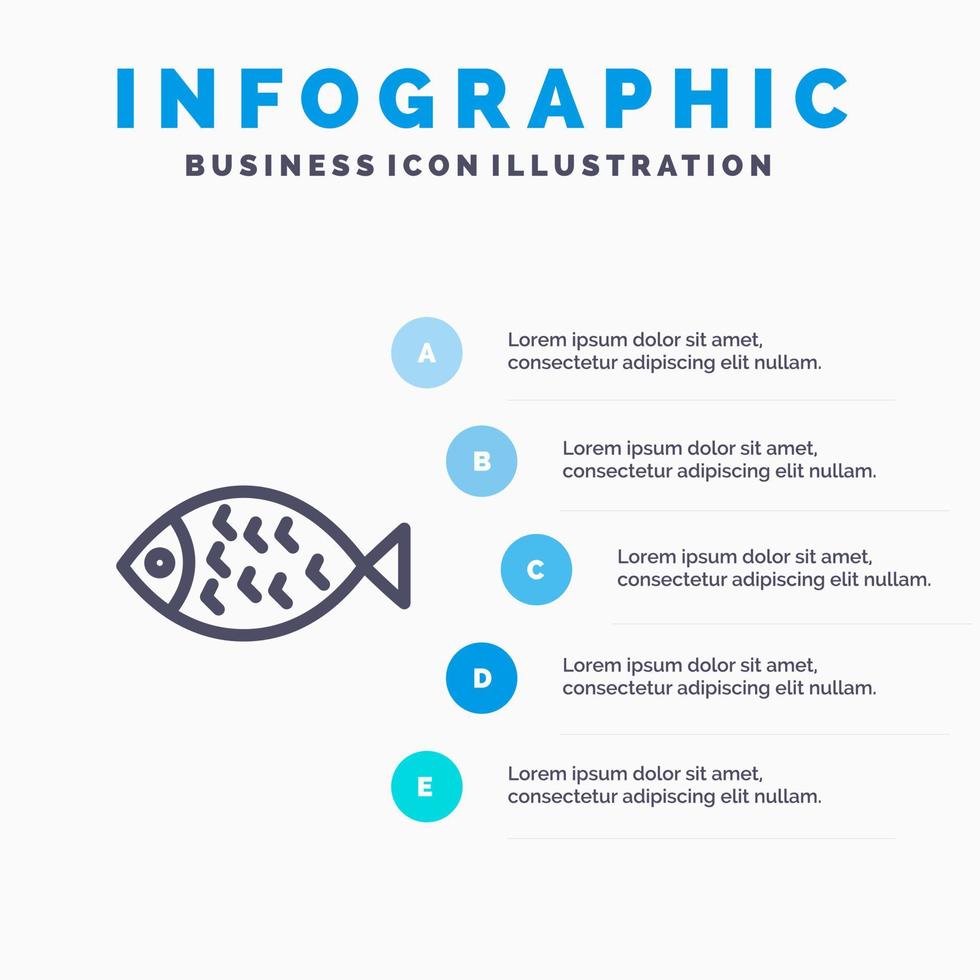 INFOGRAPHIC
BUSINESS ICON ILLUSTRATION

A
Lorem ipsum dolor sit amet, consectetur adipiscing elit nullam.

B
Lorem ipsum dolor sit amet, consectetur adipiscing elit nullam.

C
Lorem ipsum dolor sit amet, consectetur adipiscing elit nullam.

D
Lorem ipsum dolor sit amet, consectetur adipiscing elit nullam.

E
Lorem ipsum dolor sit amet, consectetur adipiscing elit nullam.