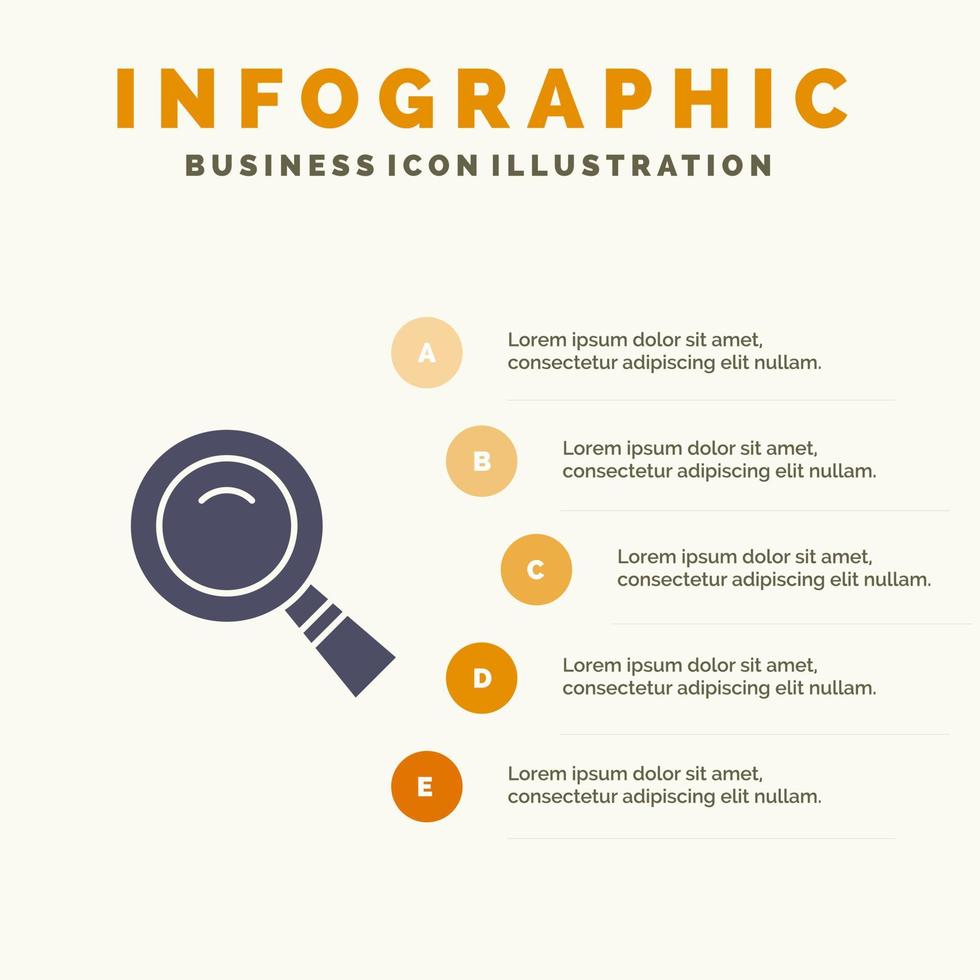 INFOGRAPHIC
BUSINESS ICON ILLUSTRATION

A
Lorem ipsum dolor sit amet, consectetur adipiscing elit nullam.

B
Lorem ipsum dolor sit amet, consectetur adipiscing elit nullam.

C
Lorem ipsum dolor sit amet, consectetur adipiscing elit nullam.

D
Lorem ipsum dolor sit amet, consectetur adipiscing elit nullam.

E
Lorem ipsum dolor sit amet, consectetur adipiscing elit nullam.