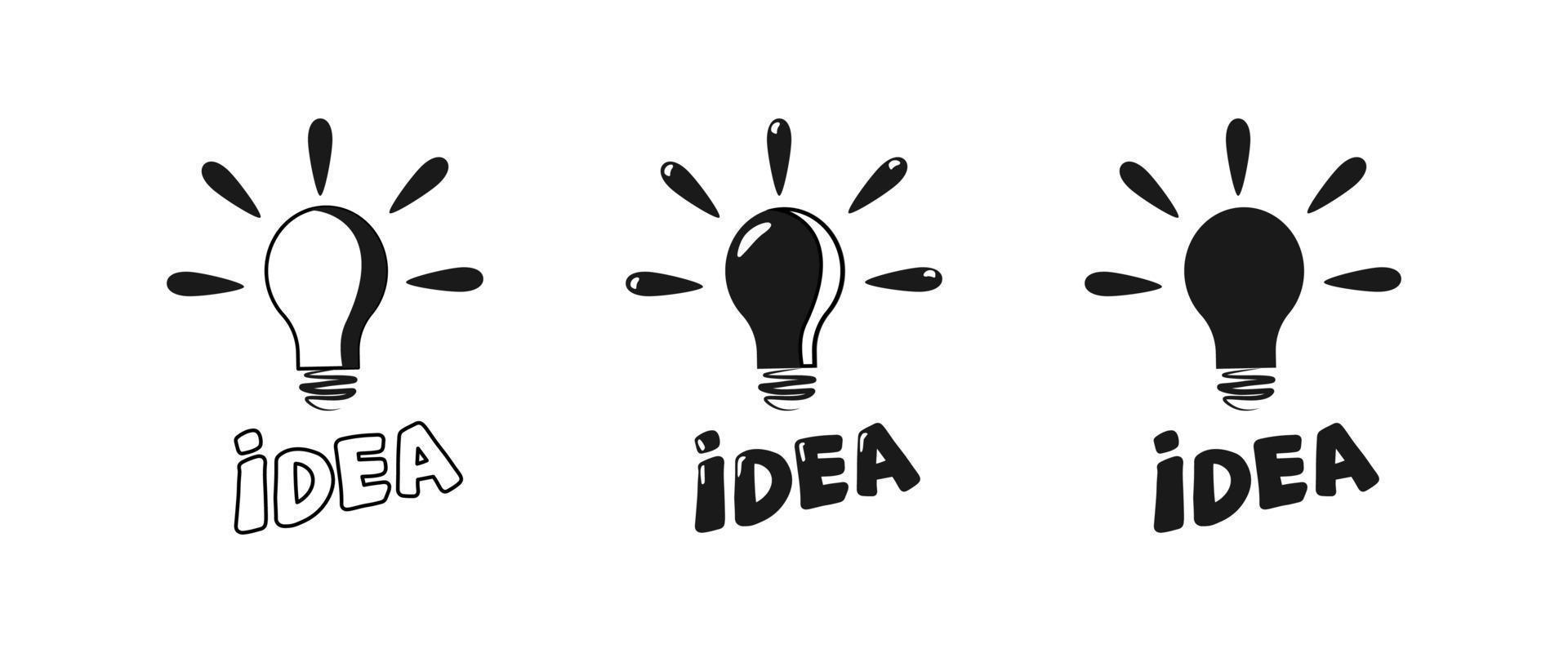 iDEA

iDEA

iDEA