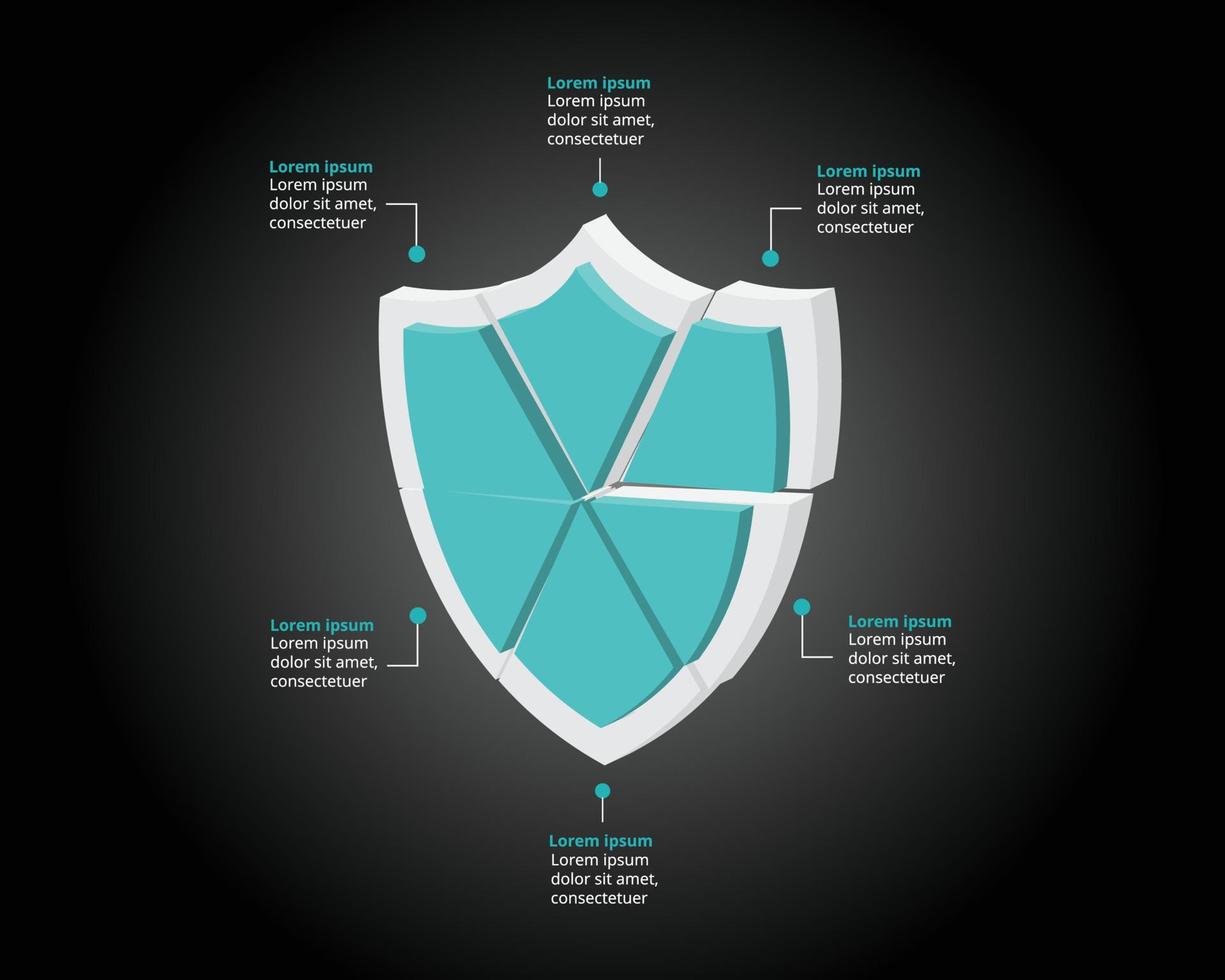 Lorem ipsum
Lorem ipsum dolor sit amet, consectetuer

Lorem ipsum
Lorem ipsum dolor sit amet, consectetuer

Lorem ipsum
Lorem ipsum dolor sit amet, consectetuer

Lorem ipsum
Lorem ipsum dolor sit amet, consectetuer

Lorem ipsum
Lorem ipsum dolor sit amet, consectetuer

Lorem ipsum
Lorem ipsum dolor sit amet, consectetuer