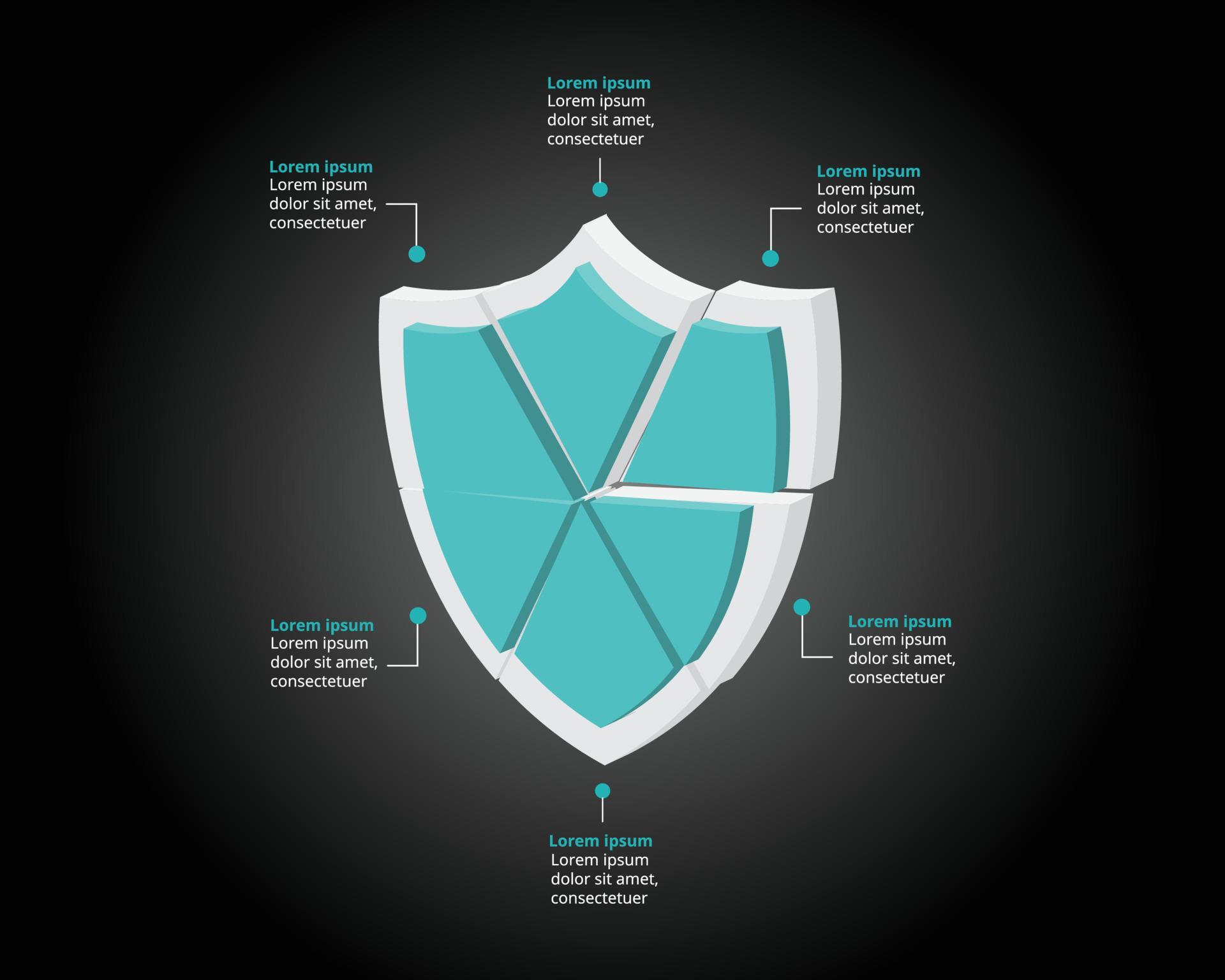 Lorem ipsum
Lorem ipsum dolor sit amet, consectetuer

Lorem ipsum
Lorem ipsum dolor sit amet, consectetuer

Lorem ipsum
Lorem ipsum dolor sit amet, consectetuer

Lorem ipsum
Lorem ipsum dolor sit amet, consectetuer

Lorem ipsum
Lorem ipsum dolor sit amet, consectetuer

Lorem ipsum
Lorem ipsum dolor sit amet, consectetuer