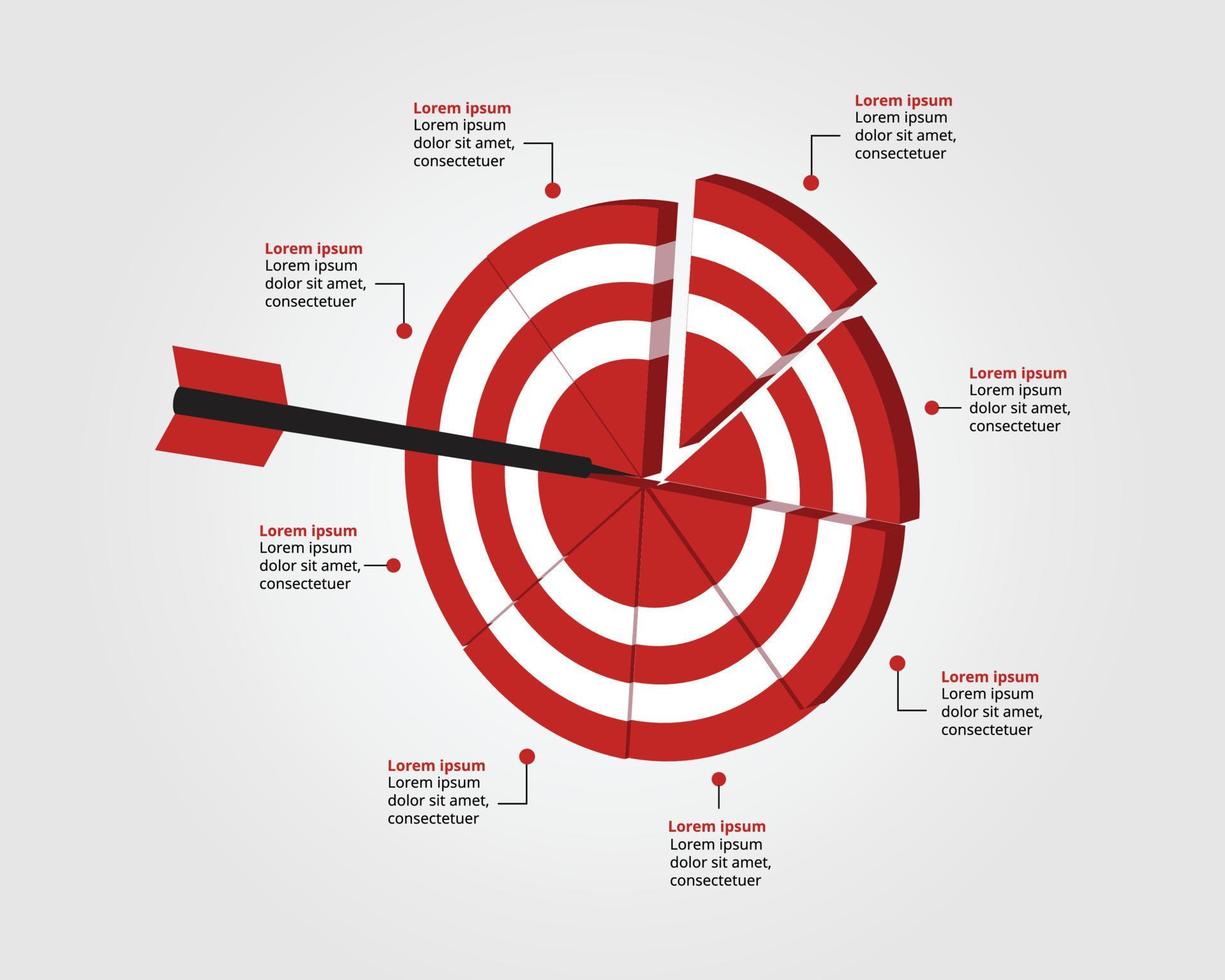 Lorem ipsum
Lorem ipsum dolor sit amet, consectetuer

Lorem ipsum
Lorem ipsum dolor sit amet, consectetuer

Lorem ipsum
Lorem ipsum dolor sit amet, consectetuer

Lorem ipsum
Lorem ipsum dolor sit amet, consectetuer

Lorem ipsum
Lorem ipsum dolor sit amet, consectetuer

Lorem ipsum
Lorem ipsum dolor sit amet, consectetuer

Lorem ipsum
Lorem ipsum dolor sit amet, consectetuer

Lorem ipsum
Lorem ipsum dolor sit amet, consectetuer