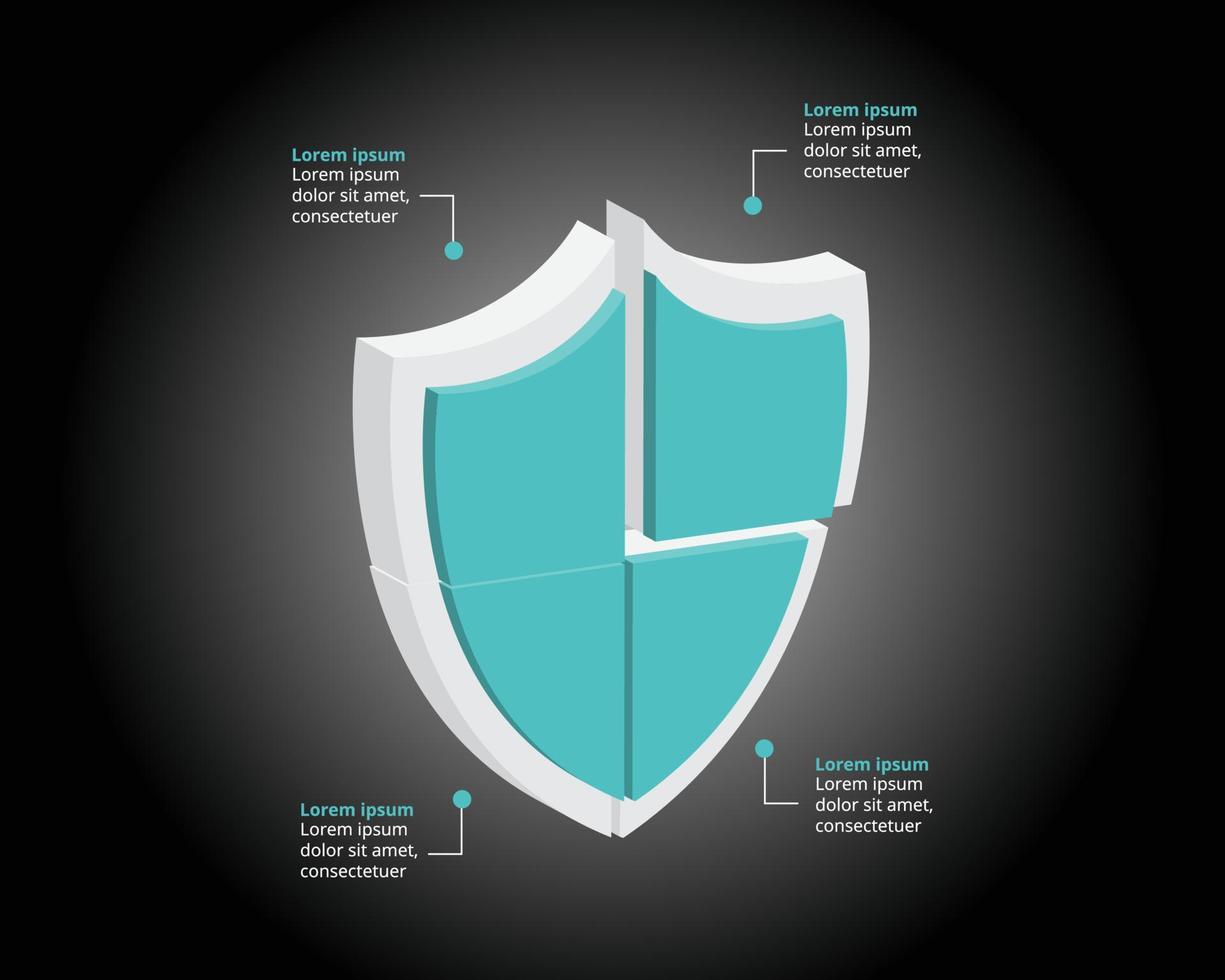 Lorem ipsum
Lorem ipsum dolor sit amet, consectetuer

Lorem ipsum
Lorem ipsum dolor sit amet, consectetuer

Lorem ipsum
Lorem ipsum dolor sit amet, consectetuer

Lorem ipsum
Lorem ipsum dolor sit amet, consectetuer