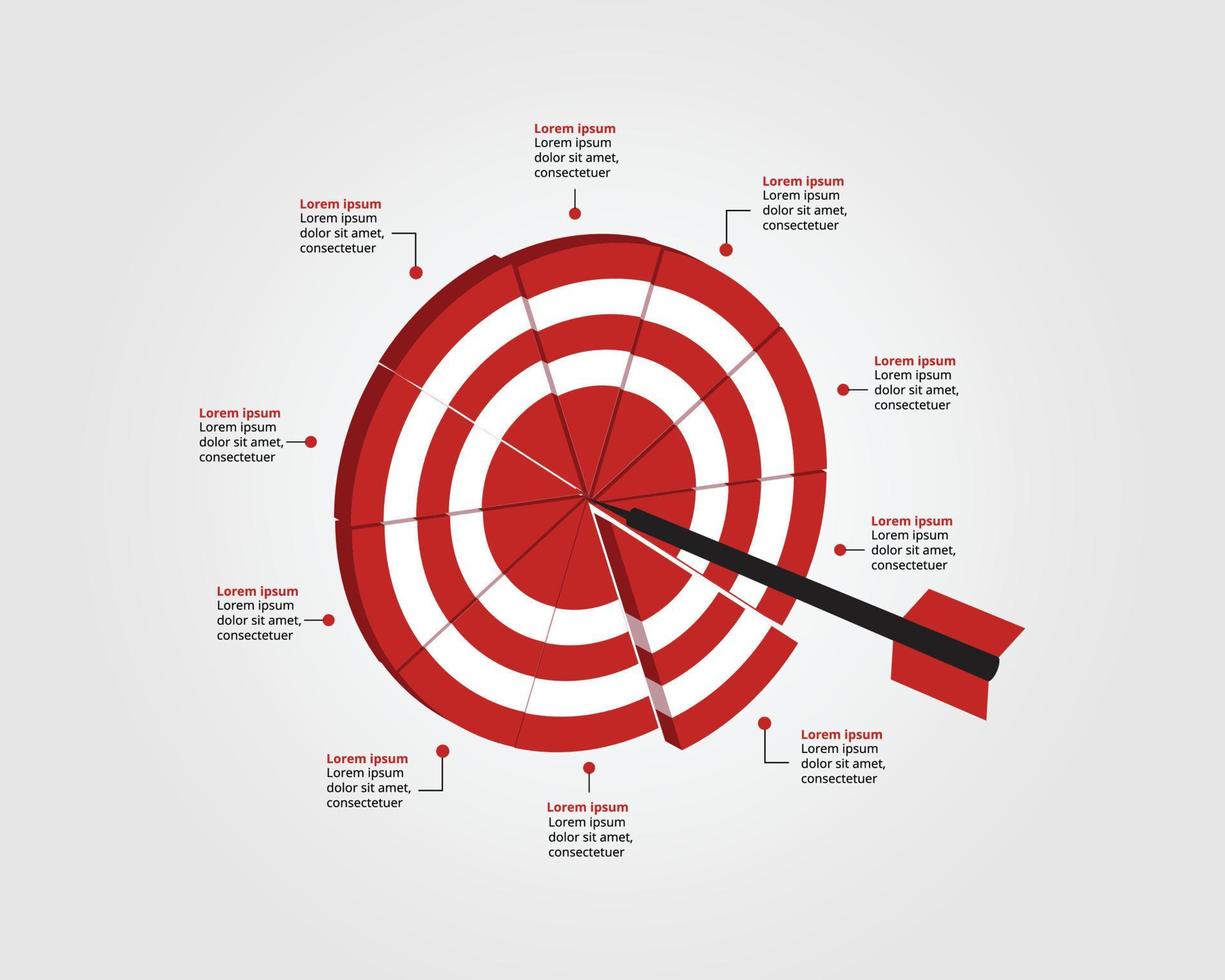 Lorem ipsum
Lorem ipsum dolor sit amet, consectetuer

Lorem ipsum
Lorem ipsum dolor sit amet, consectetuer

Lorem ipsum
Lorem ipsum dolor sit amet, consectetuer

Lorem ipsum
Lorem ipsum dolor sit amet, consectetuer

Lorem ipsum
Lorem ipsum dolor sit amet, consectetuer

Lorem ipsum
Lorem ipsum dolor sit amet, consectetuer

Lorem ipsum
Lorem ipsum dolor sit amet, consectetuer

Lorem ipsum
Lorem ipsum dolor sit amet, consectetuer

Lorem ipsum
Lorem ipsum dolor sit amet, consectetuer

Lorem ipsum
Lorem ipsum dolor sit amet, consectetuer