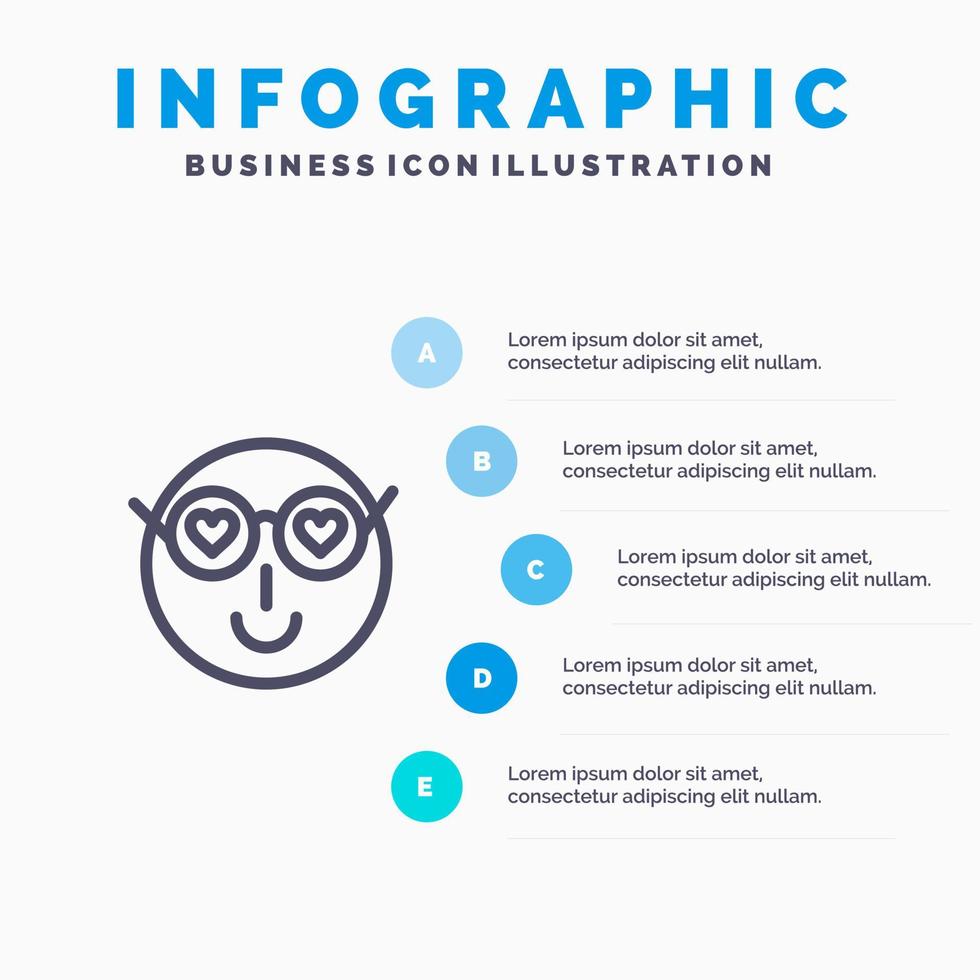 INFOGRAPHIC
BUSINESS ICON ILLUSTRATION

A
Lorem ipsum dolor sit amet, consectetur adipiscing elit nullam.

B
Lorem ipsum dolor sit amet, consectetur adipiscing elit nullam.

C
Lorem ipsum dolor sit amet, consectetur adipiscing elit nullam.

D
Lorem ipsum dolor sit amet, consectetur adipiscing elit nullam.

E
Lorem ipsum dolor sit amet, consectetur adipiscing elit nullam.