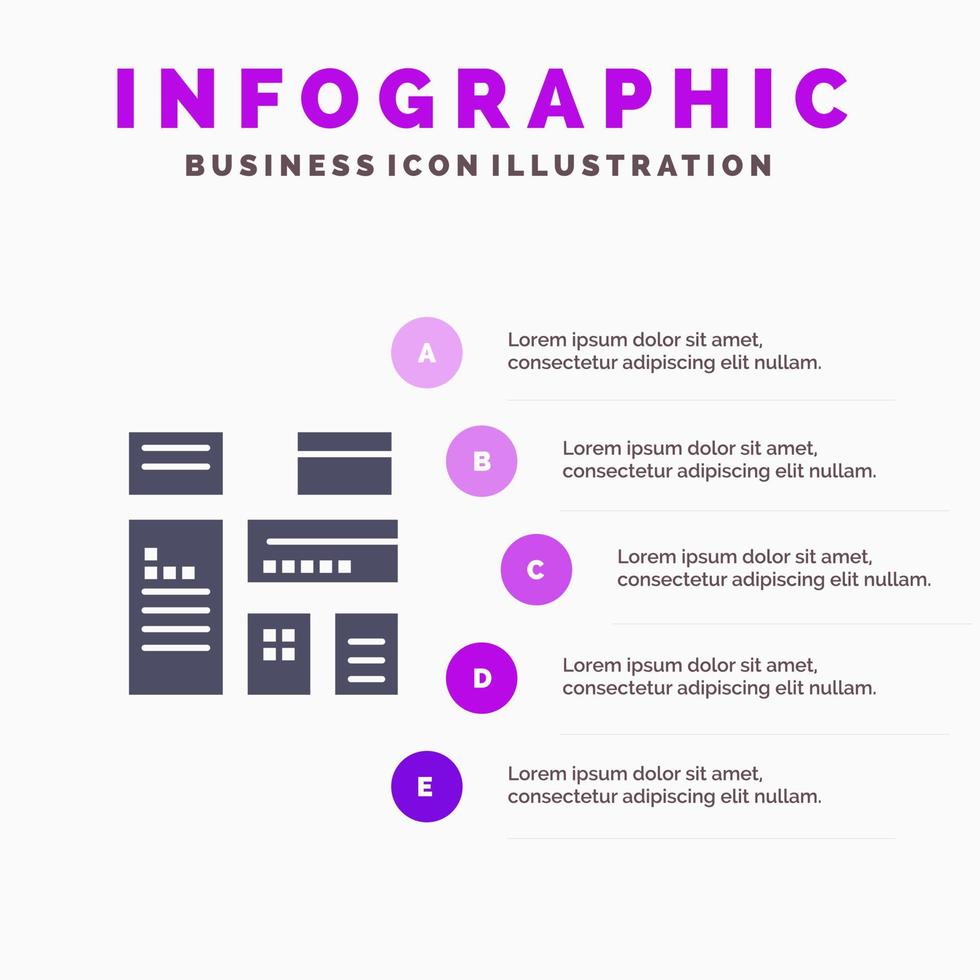 INFOGRAPHIC

BUSINESS ICON ILLUSTRATION

A

Lorem ipsum dolor sit amet, consectetur adipiscing elit nullam.

B

Lorem ipsum dolor sit amet, consectetur adipiscing elit nullam.

C

Lorem ipsum dolor sit amet, consectetur adipiscing elit nullam.

D

Lorem ipsum dolor sit amet, consectetur adipiscing elit nullam.

E

Lorem ipsum dolor sit amet, consectetur adipiscing elit nullam.