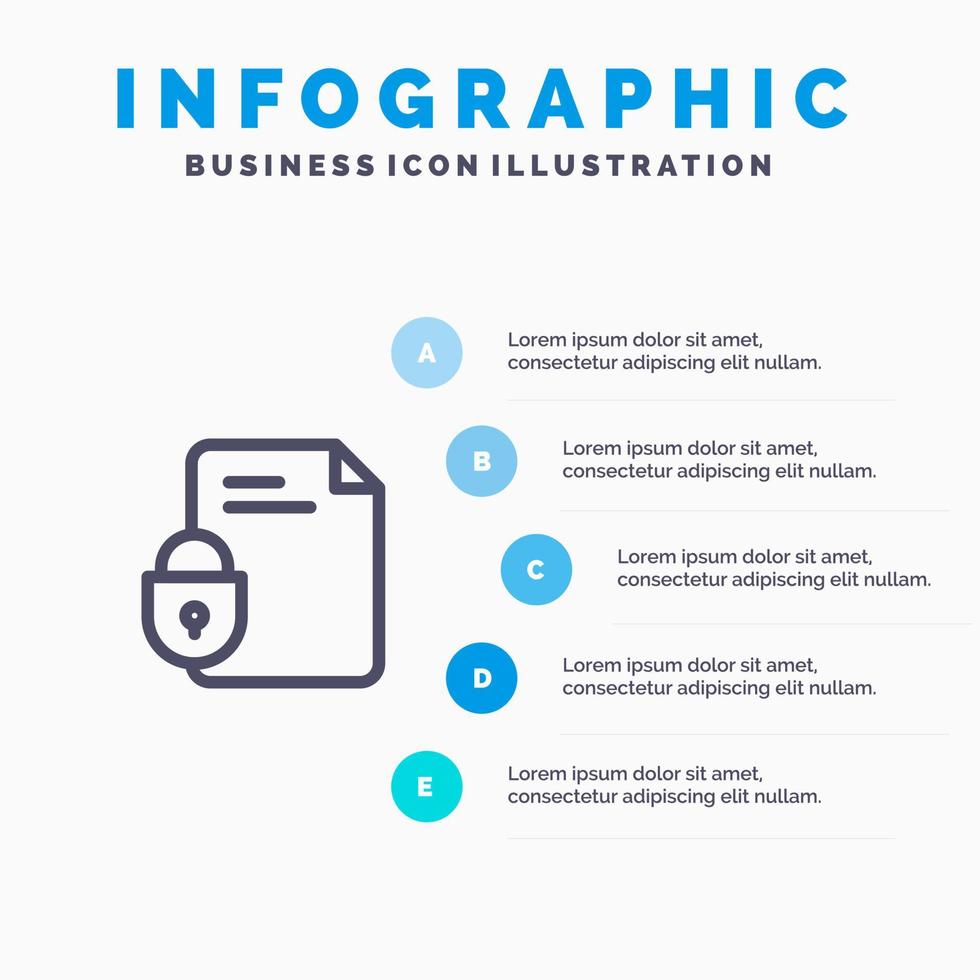 INFOGRAPHIC
BUSINESS ICON ILLUSTRATION

A
Lorem ipsum dolor sit amet, consectetur adipiscing elit nullam.

B
Lorem ipsum dolor sit amet, consectetur adipiscing elit nullam.

C
Lorem ipsum dolor sit amet, consectetur adipiscing elit nullam.

D
Lorem ipsum dolor sit amet, consectetur adipiscing elit nullam.

E
Lorem ipsum dolor sit amet, consectetur adipiscing elit nullam.